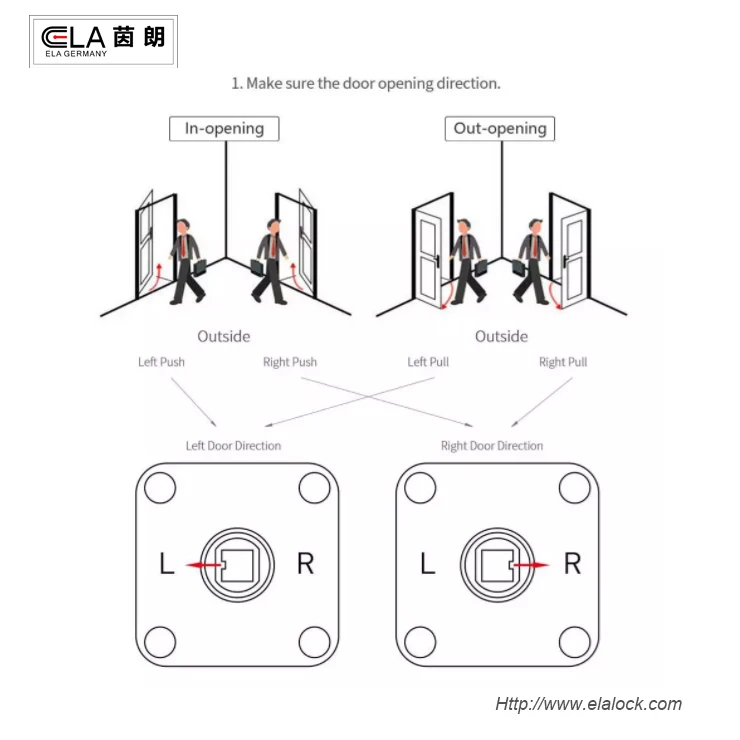 ELA 茵朗
ELA GERMANY

1. Make sure the door opening direction.

In-opening

Out-opening

Outside

Outside

Left Push

Right Push

Left Pull

Right Pull

Left Door Direction

Right Door Direction

L

R

L

R

Http://www.elalock.com