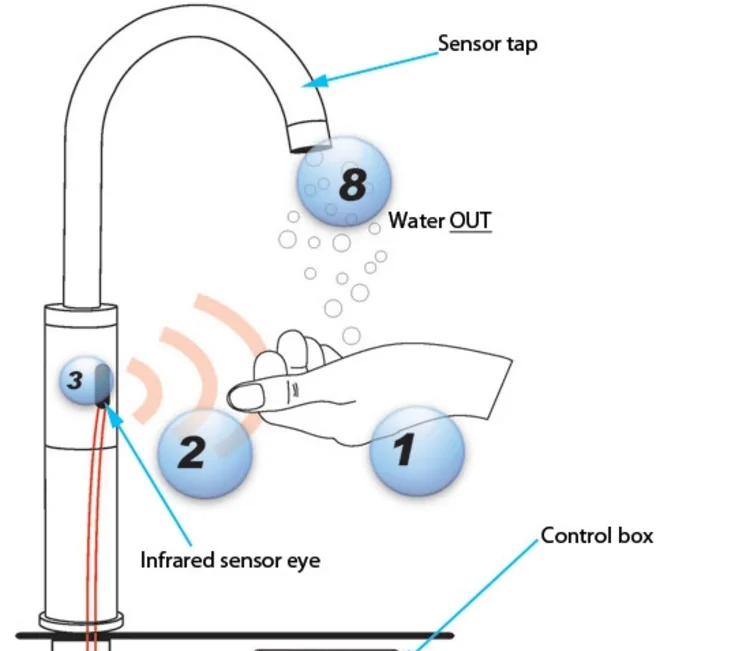 Sensor tap

8

Water OUT

3

2

1

Infrared sensor eye

Control box