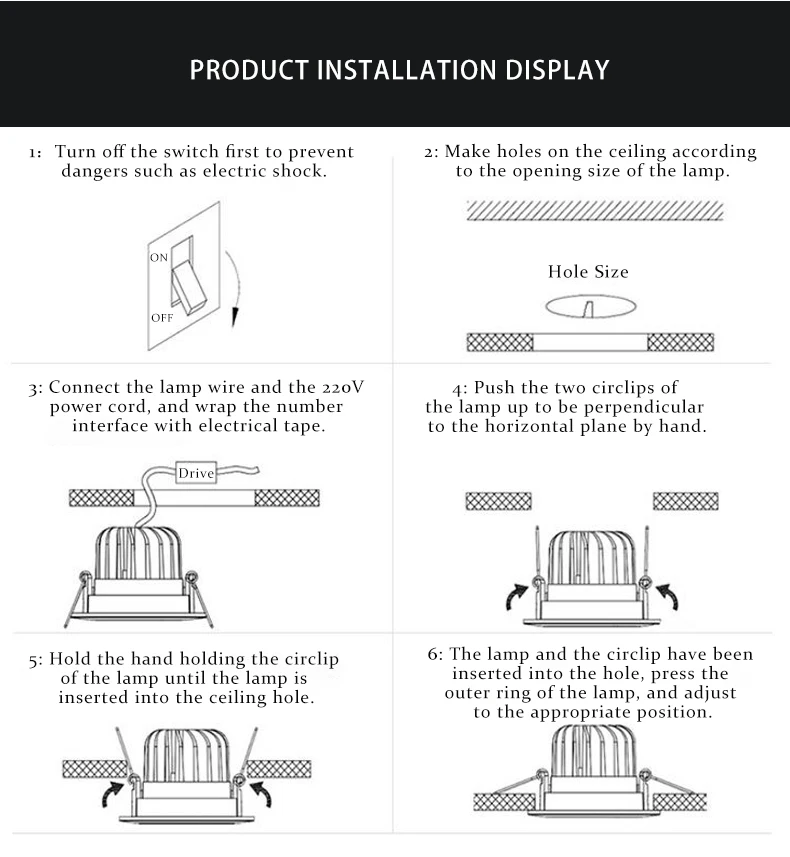 PRODUCT INSTALLATION DISPLAY

1: Turn off the switch first to prevent dangers such as electric shock.

ON

OFF

2: Make holes on the ceiling according to the opening size of the lamp.

Hole Size

3: Connect the lamp wire and the 220V power cord, and wrap the number interface with electrical tape.

Drive

4: Push the two circlips of the lamp up to be perpendicular to the horizontal plane by hand.

5: Hold the hand holding the circlip of the lamp until the lamp is inserted into the ceiling hole.

6: The lamp and the circlip have been inserted into the hole, press the outer ring of the lamp, and adjust to the appropriate position.