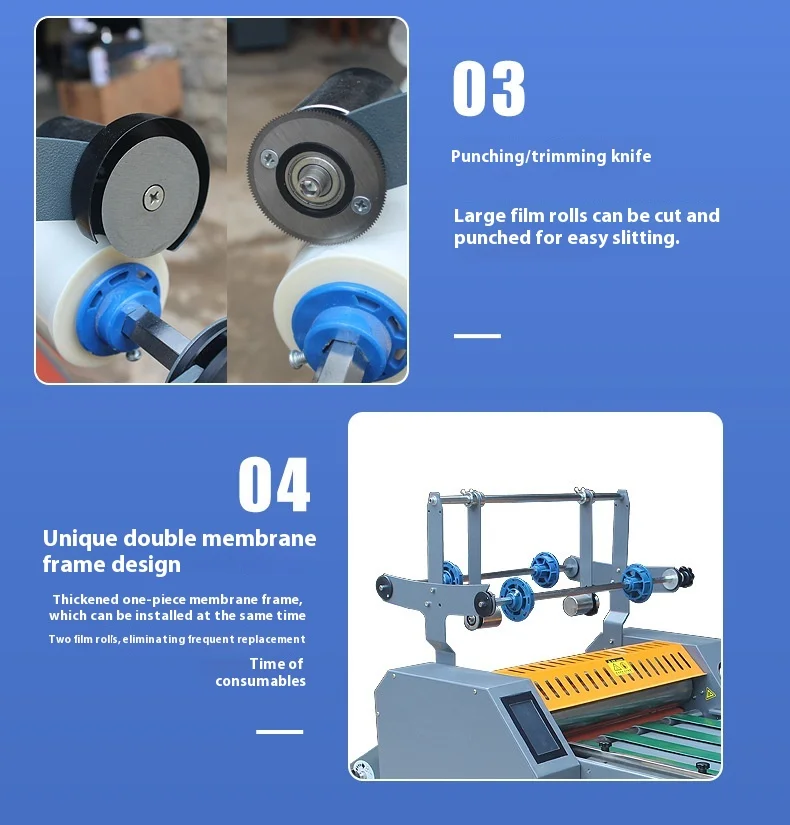 03

Punching/trimming knife

Large film rolls can be cut and punched for easy slitting.

04

Unique double membrane frame design

Thickened one-piece membrane frame, which can be installed at the same time

Two film rolls, eliminating frequent replacement

Time of consumables