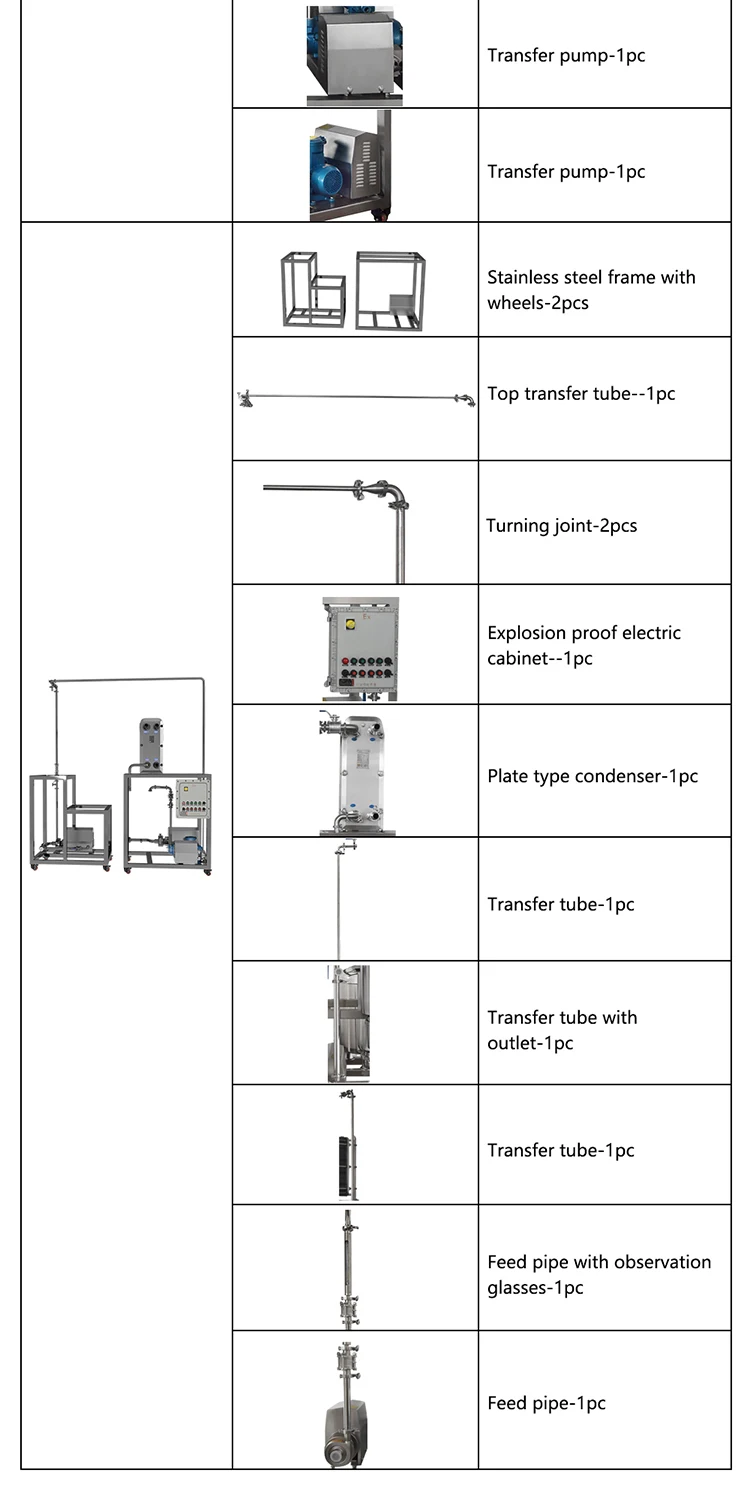 | | | |
|---|---|---|
| | | Transfer pump-1pc |
| | | Transfer pump-1pc |
| | | Stainless steel frame with wheels-2pcs |
| | | Top transfer tube--1pc |
| | | Turning joint-2pcs |
| | | Explosion proof electric cabinet--1pc |
| | | Plate type condenser-1pc |
| | | Transfer tube-1pc |
| | | Transfer tube with outlet-1pc |
| | | Transfer tube-1pc |
| | | Feed pipe with observation glasses-1pc |
| | | Feed pipe-1pc |