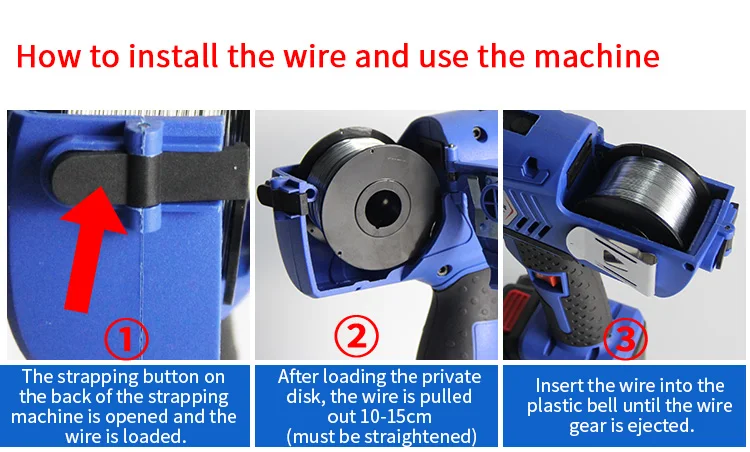 How to install the wire and use the machine

①

The strapping button on the back of the strapping machine is opened and the wire is loaded.

②

After loading the private disk, the wire is pulled out 10-15cm (must be straightened)

③

Insert the wire into the plastic bell until the wire gear is ejected.