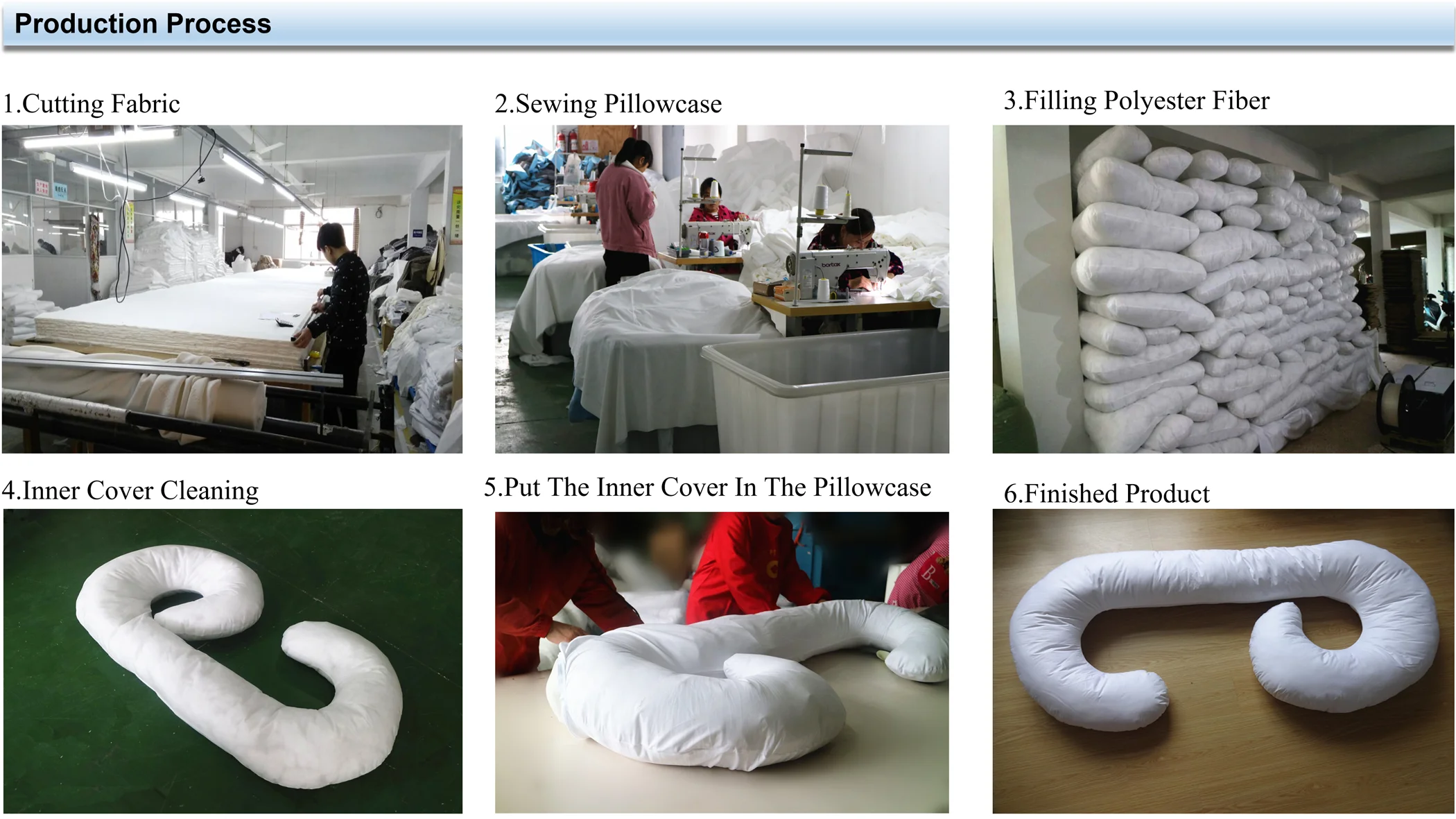 Production Process

1.Cutting Fabric

2.Sewing Pillowcase

3.Filling Polyester Fiber

4.Inner Cover Cleaning

5.Put The Inner Cover In The Pillowcase

6.Finished Product