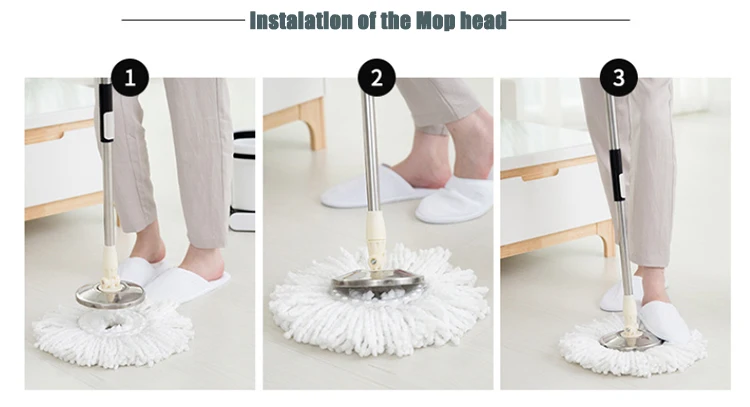 Instalation of the Mop head

1

2

3