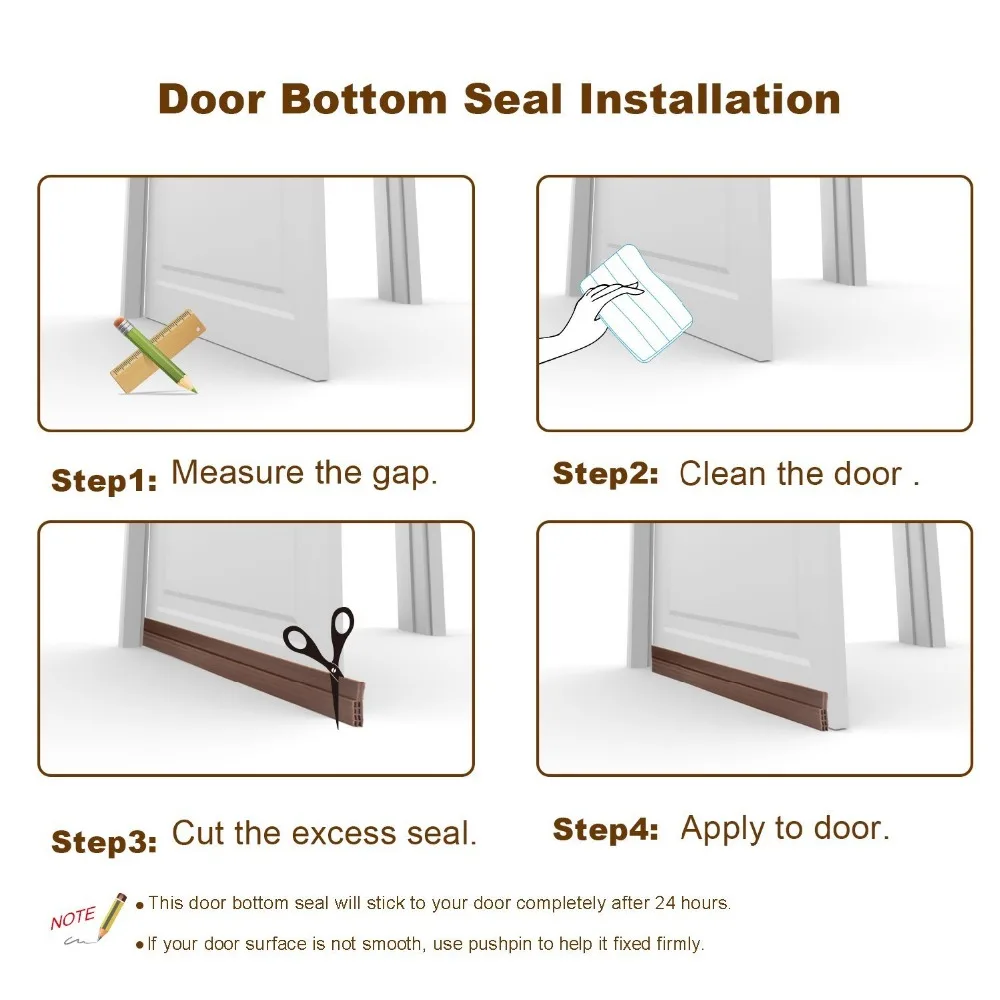 Door Bottom Seal Installation

Step1: Measure the gap.

Step2: Clean the door .

Step3: Cut the excess seal.

Step4: Apply to door.

NOTE

• This door bottom seal will stick to your door completely after 24 hours.

• If your door surface is not smooth, use pushpin to help it fixed firmly.