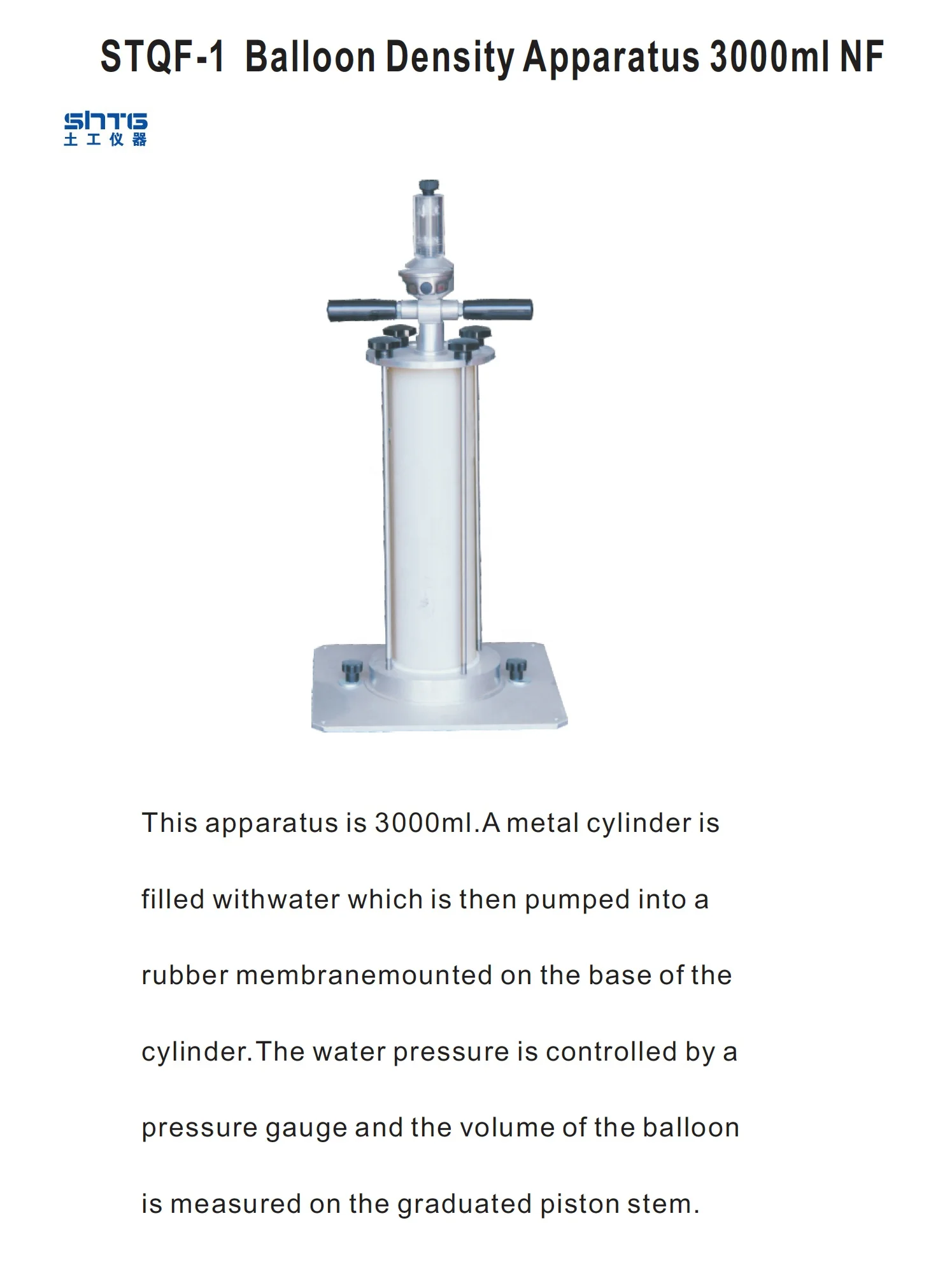 STQF-1 Balloon Density Apparatus 3000ml NF

SHTG
土工仪器

This apparatus is 3000ml.A metal cylinder is filled withwater which is then pumped into a rubber membranemounted on the base of the cylinder.The water pressure is controlled by a pressure gauge and the volume of the balloon is measured on the graduated piston stem.