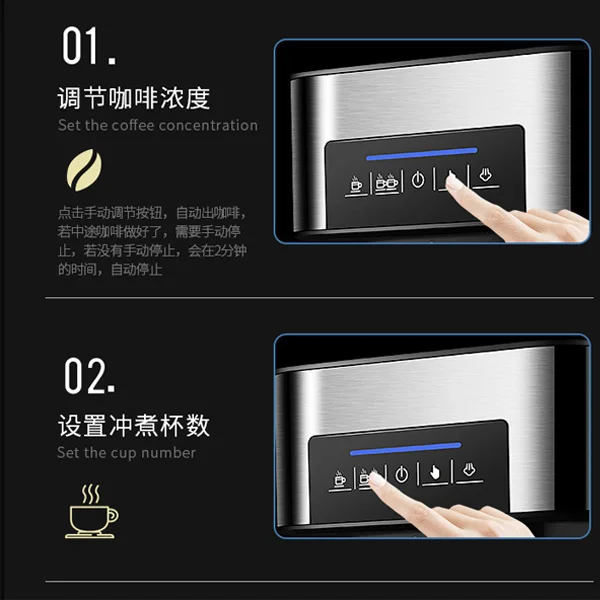 01.

调节咖啡浓度

Set the coffee concentration

点击手动调节按钮，自动出咖啡，若中途咖啡做好了，需要手动停止，若没有手动停止，会在2分钟的时间，自动停止

02.

设置冲煮杯数

Set the cup number