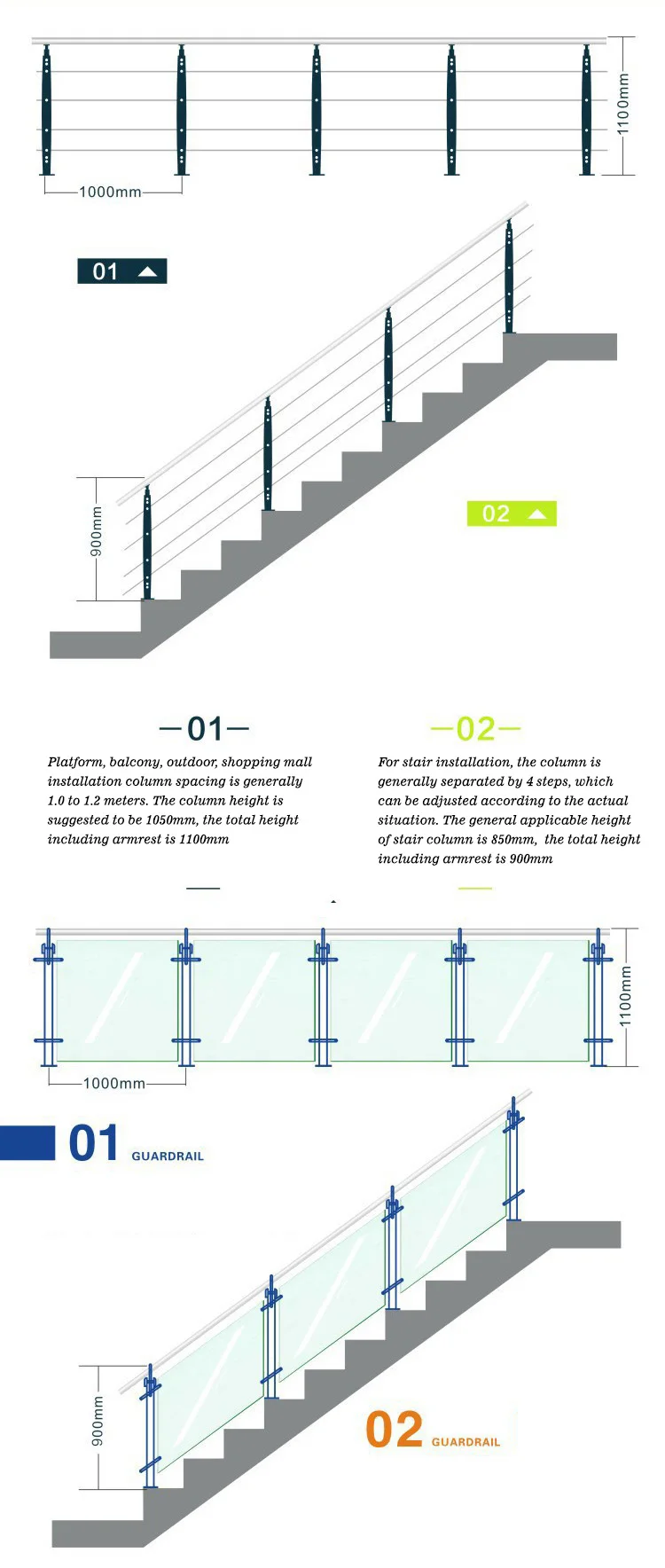 1100mm

1000mm

01

900mm

02

—01—

Platform, balcony, outdoor, shopping mall installation column spacing is generally 1.0 to 1.2 meters. The column height is suggested to be 1050mm, the total height including armrest is 1100mm

—02—

For stair installation, the column is generally separated by 4 steps, which can be adjusted according to the actual situation. The general applicable height of stair column is 850mm, the total height including armrest is 900mm

1100mm

1000mm

01 GUARDRAIL

900mm

02 GUARDRAIL