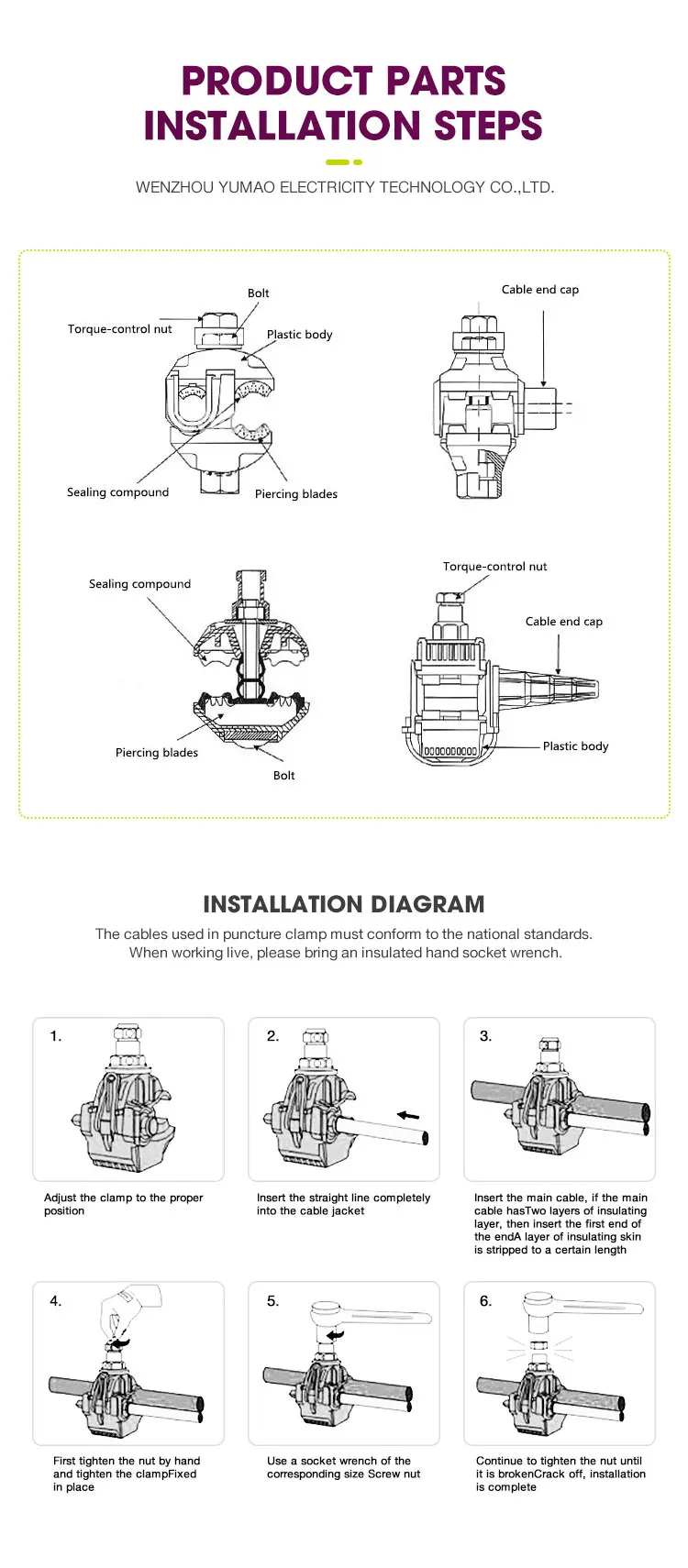 PRODUCT PARTS
INSTALLATION STEPS

WENZHOU YUMAO ELECTRICITY TECHNOLOGY CO.,LTD.

Bolt
Torque-control nut
Plastic body
Sealing compound
Piercing blades

Cable end cap

Sealing compound
Piercing blades
Bolt

Torque-control nut
Cable end cap
Plastic body

INSTALLATION DIAGRAM

The cables used in puncture clamp must conform to the national standards.
When working live, please bring an insulated hand socket wrench.

1.
Adjust the clamp to the proper position

2.
Insert the straight line completely into the cable jacket

3.
Insert the main cable, if the main cable hasTwo layers of insulating layer, then insert the first end of the endA layer of insulating skin is stripped to a certain length

4.
First tighten the nut by hand and tighten the clampFixed in place

5.
Use a socket wrench of the corresponding size Screw nut

6.
Continue to tighten the nut until it is brokenCrack off, installation is complete