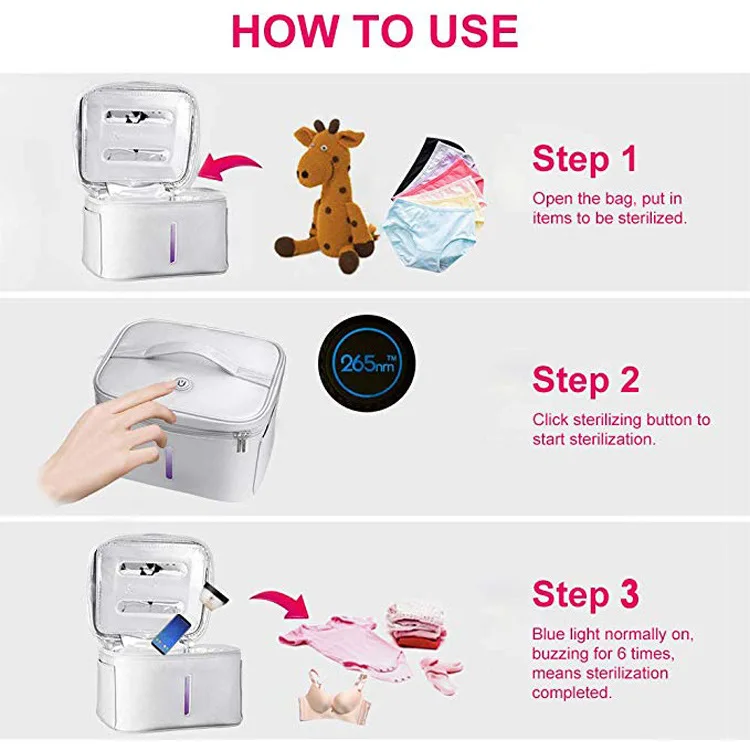 HOW TO USE

Step 1
Open the bag, put in items to be sterilized.

265nm™

Step 2
Click sterilizing button to start sterilization.

Step 3
Blue light normally on, buzzing for 6 times, means sterilization completed.