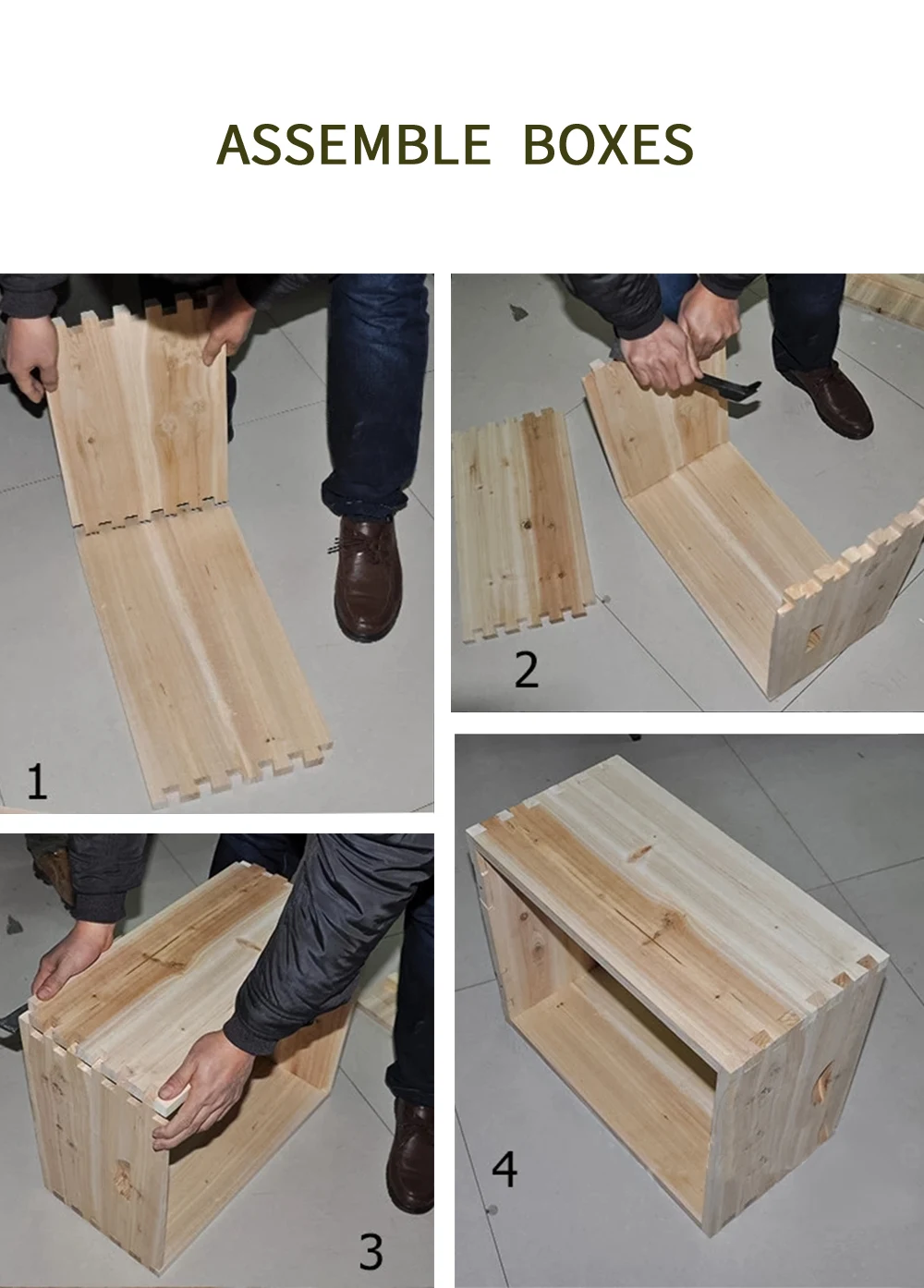 ASSEMBLE BOXES

1

2

3

4