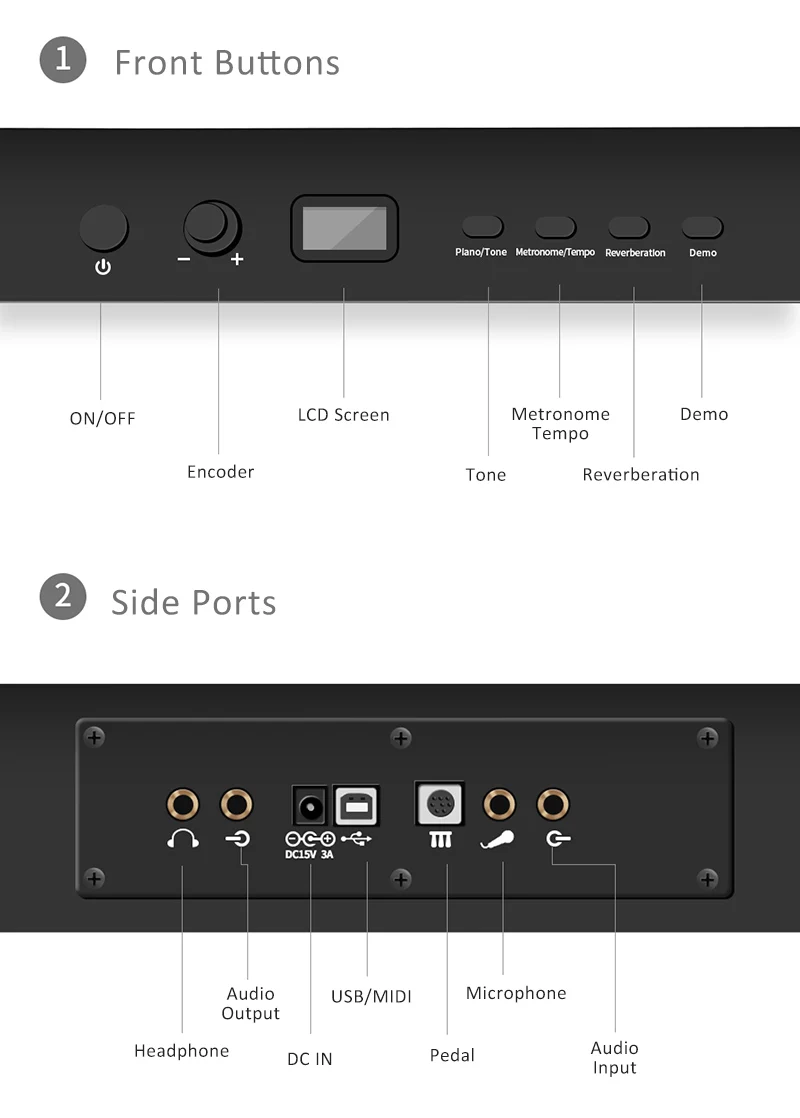 1 Front Buttons

− +

Piano/Tone Metronome/Tempo Reverberation Demo

ON/OFF

Encoder

LCD Screen

Tone

Metronome Tempo

Reverberation

Demo

2 Side Ports

DC15V 3A

Headphone

Audio Output

DC IN

USB/MIDI

Pedal

Microphone

Audio Input