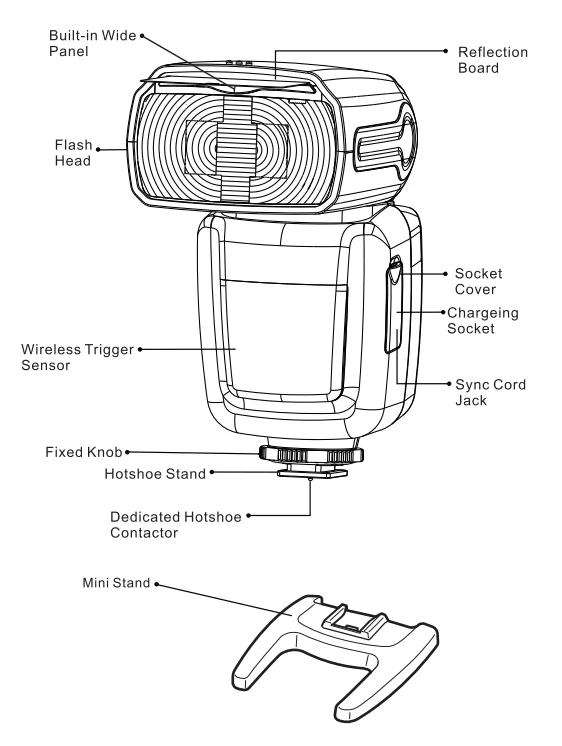 Built-in Wide Panel

Reflection Board

Flash Head

Socket Cover

Chargeing Socket

Wireless Trigger Sensor

Sync Cord Jack

Fixed Knob

Hotshoe Stand

Dedicated Hotshoe Contactor

Mini Stand