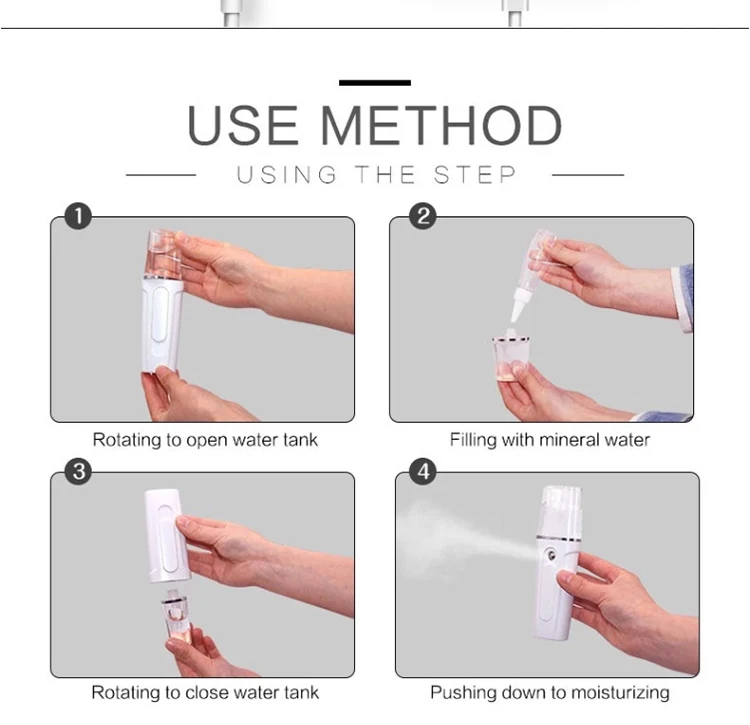 USE METHOD

USING THE STEP

1

Rotating to open water tank

2

Filling with mineral water

3

Rotating to close water tank

4

Pushing down to moisturizing