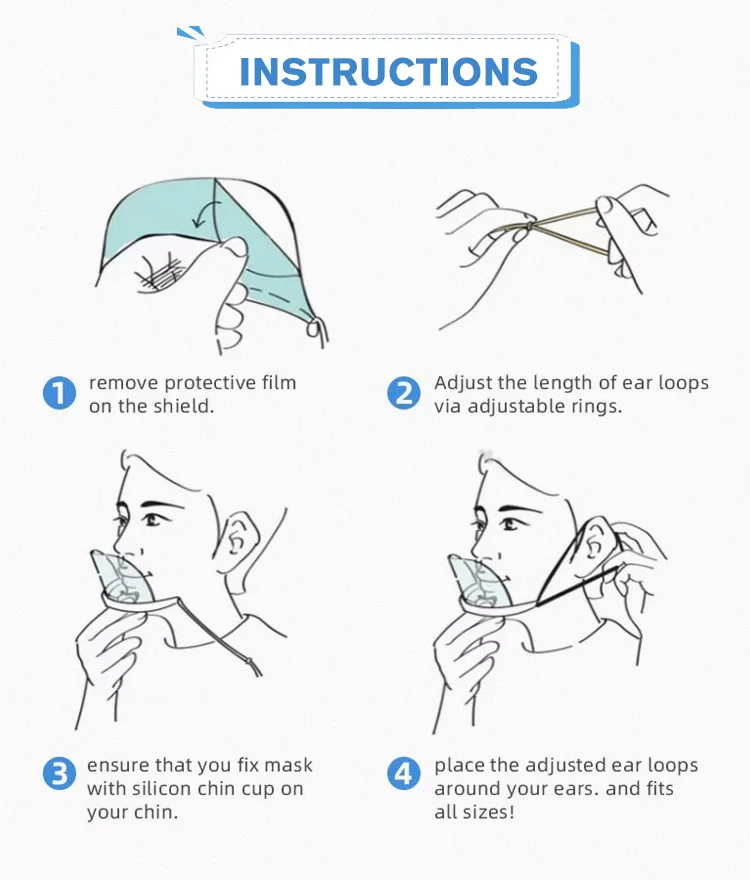 INSTRUCTIONS

1 remove protective film on the shield.

2 Adjust the length of ear loops via adjustable rings.

3 ensure that you fix mask with silicon chin cup on your chin.

4 place the adjusted ear loops around your ears. and fits all sizes!