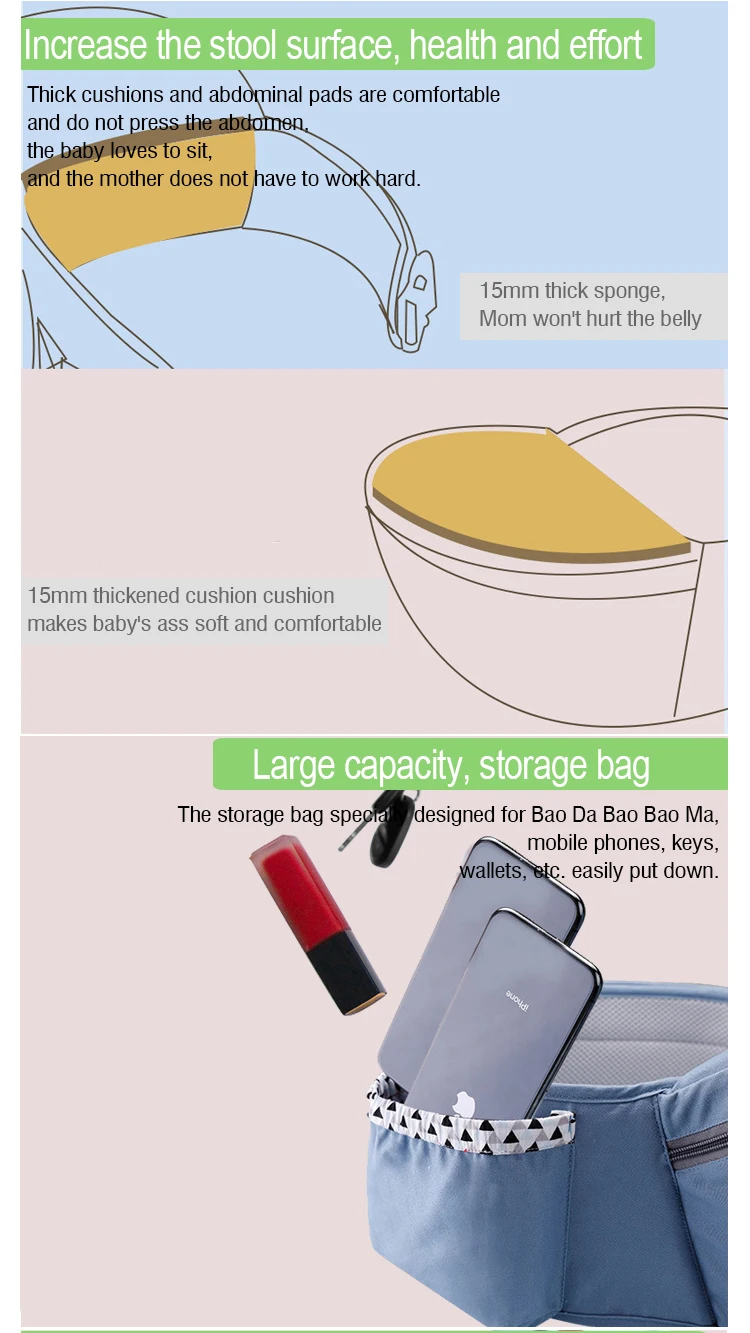 Increase the stool surface, health and effort

Thick cushions and abdominal pads are comfortable and do not press the abdomen, the baby loves to sit, and the mother does not have to work hard.

15mm thick sponge, Mom won't hurt the belly

15mm thickened cushion cushion makes baby's ass soft and comfortable

Large capacity, storage bag

The storage bag specially designed for Bao Da Bao Bao Ma, mobile phones, keys, wallets, etc. easily put down.

iPhone