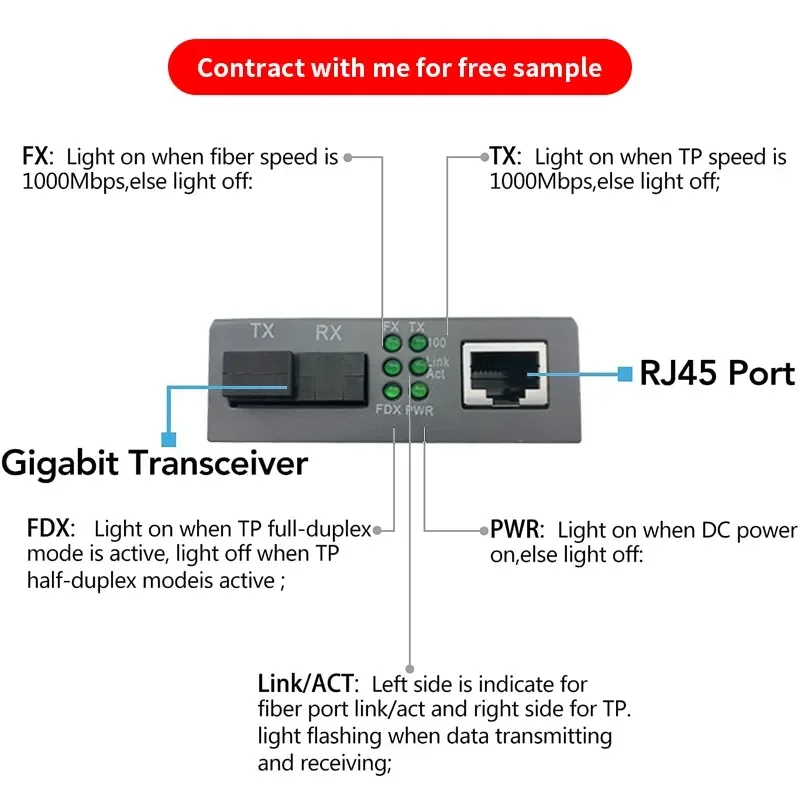 Contract with me for free sample

FX: Light on when fiber speed is 1000Mbps,else light off:

TX: Light on when TP speed is 1000Mbps,else light off;

TX RX

FX TX 100

Link Act

FDX PWR

RJ45 Port

Gigabit Transceiver

FDX: Light on when TP full-duplex mode is active, light off when TP half-duplex modeis active ;

PWR: Light on when DC power on,else light off:

Link/ACT: Left side is indicate for fiber port link/act and right side for TP. light flashing when data transmitting and receiving;