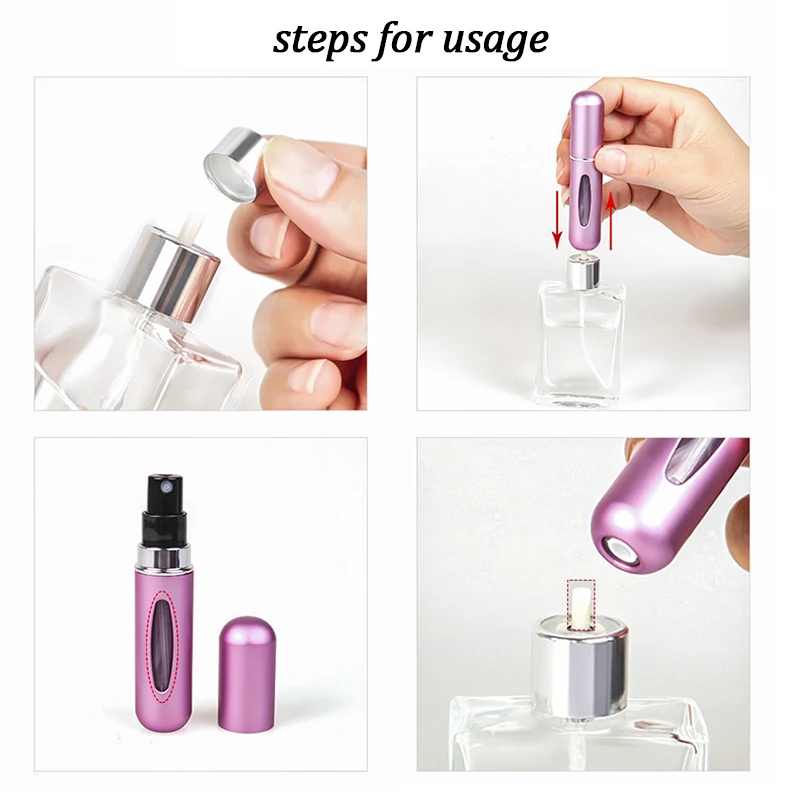 steps for usage