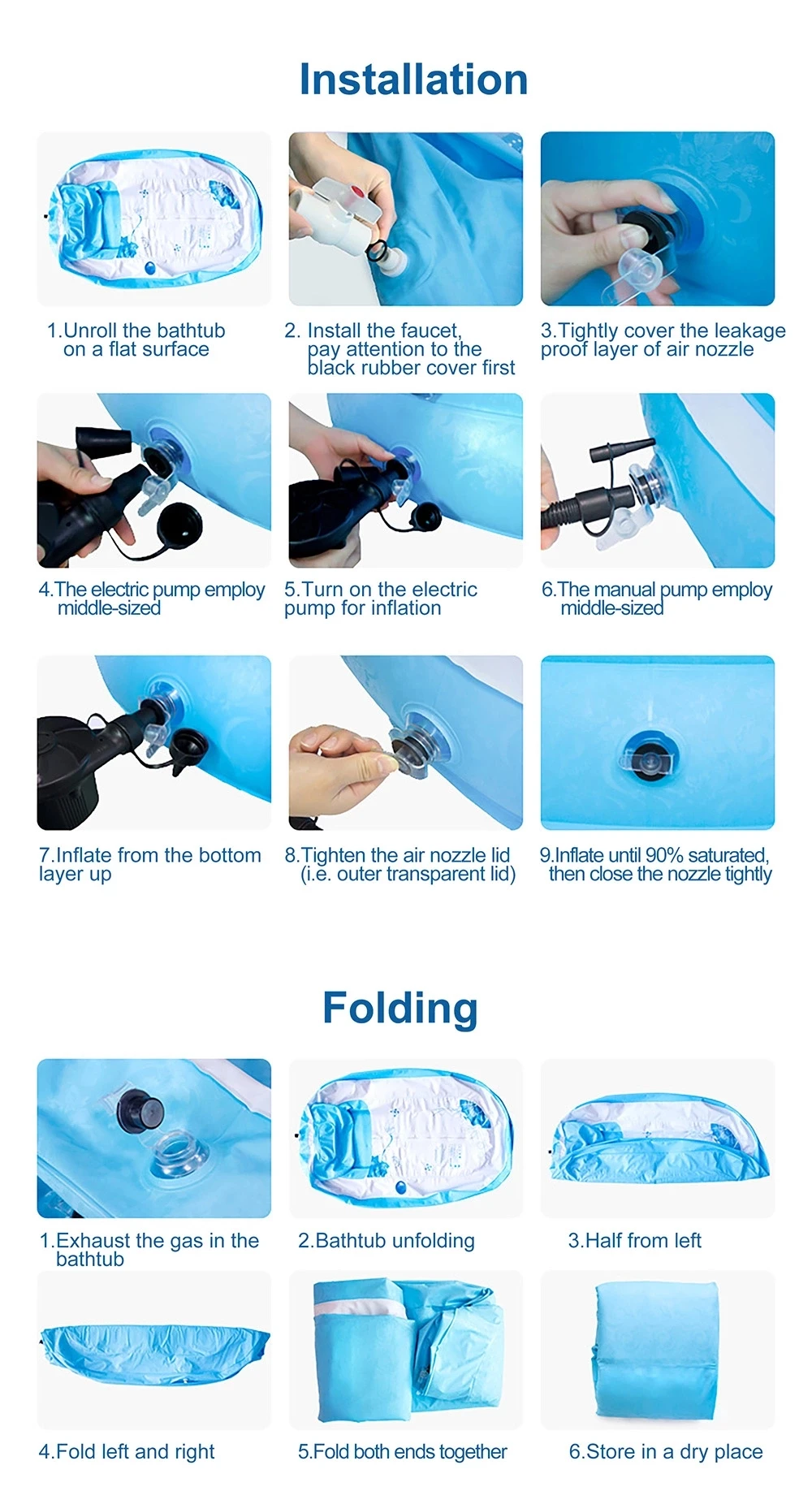 Installation

1.Unroll the bathtub on a flat surface

2. Install the faucet, pay attention to the black rubber cover first

3.Tightly cover the leakage proof layer of air nozzle

4.The electric pump employ middle-sized

5.Turn on the electric pump for inflation

6.The manual pump employ middle-sized

7.Inflate from the bottom layer up

8.Tighten the air nozzle lid (i.e. outer transparent lid)

9.Inflate until 90% saturated, then close the nozzle tightly

Folding

1.Exhaust the gas in the bathtub

2.Bathtub unfolding

3.Half from left

4.Fold left and right

5.Fold both ends together

6.Store in a dry place