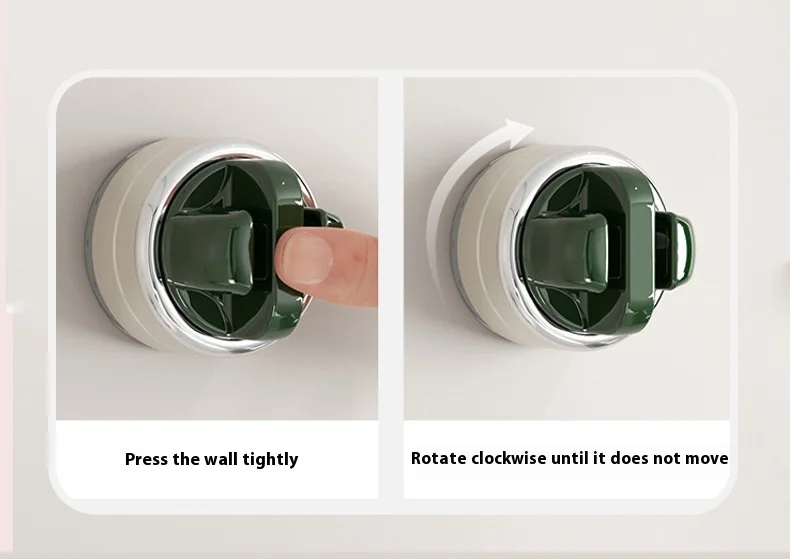 Press the wall tightly

Rotate clockwise until it does not move