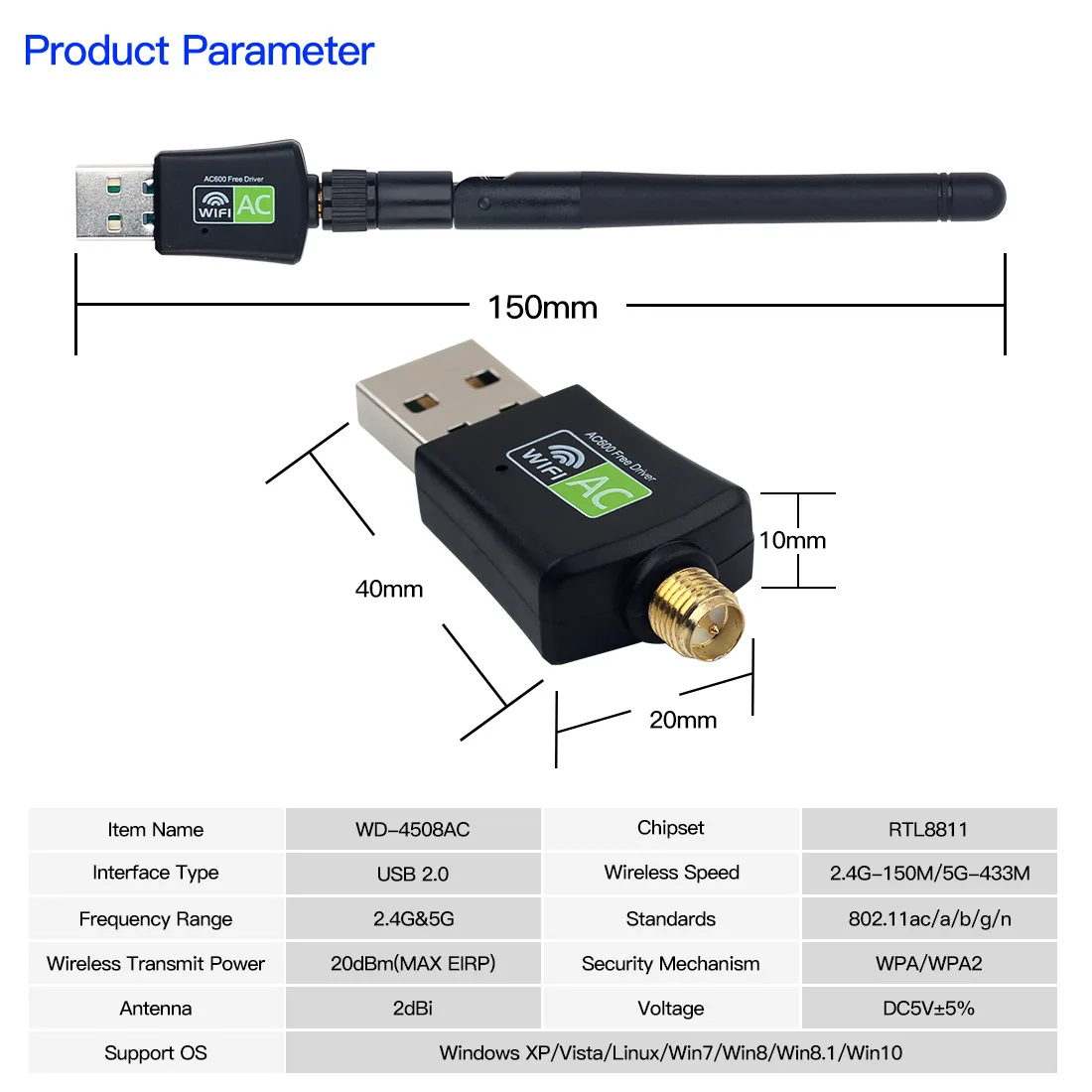 Product Parameter

AC600 Free Driver
WIFI AC

150mm

AC600 Free Driver
WIFI AC

40mm

10mm

20mm

| Item Name | WD-4508AC | Chipset | RTL8811 |
|---|---|---|---|
| Interface Type | USB 2.0 | Wireless Speed | 2.4G-150M/5G-433M |
| Frequency Range | 2.4G&5G | Standards | 802.11ac/a/b/g/n |
| Wireless Transmit Power | 20dBm(MAX EIRP) | Security Mechanism | WPA/WPA2 |
| Antenna | 2dBi | Voltage | DC5V±5% |
| Support OS | Windows XP/Vista/Linux/Win7/Win8/Win8.1/Win10 | | |