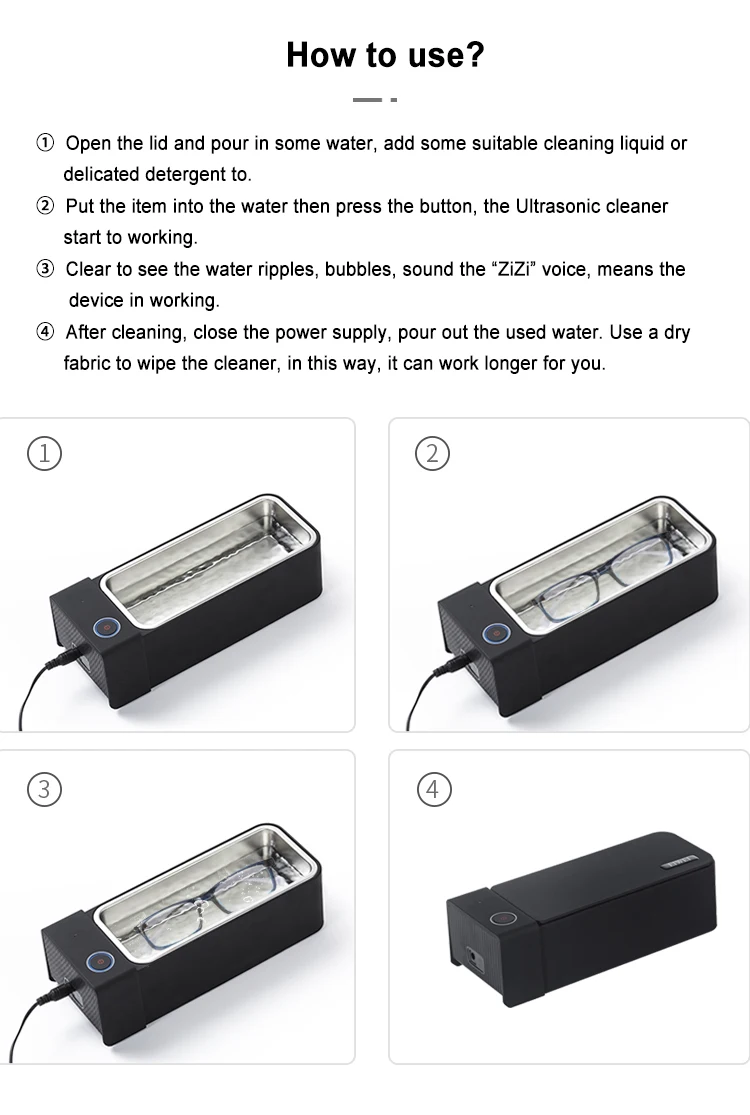 How to use?

① Open the lid and pour in some water, add some suitable cleaning liquid or delicated detergent to.

② Put the item into the water then press the button, the Ultrasonic cleaner start to working.

③ Clear to see the water ripples, bubbles, sound the “ZiZi” voice, means the device in working.

④ After cleaning, close the power supply, pour out the used water. Use a dry fabric to wipe the cleaner, in this way, it can work longer for you.

①

②

③

④