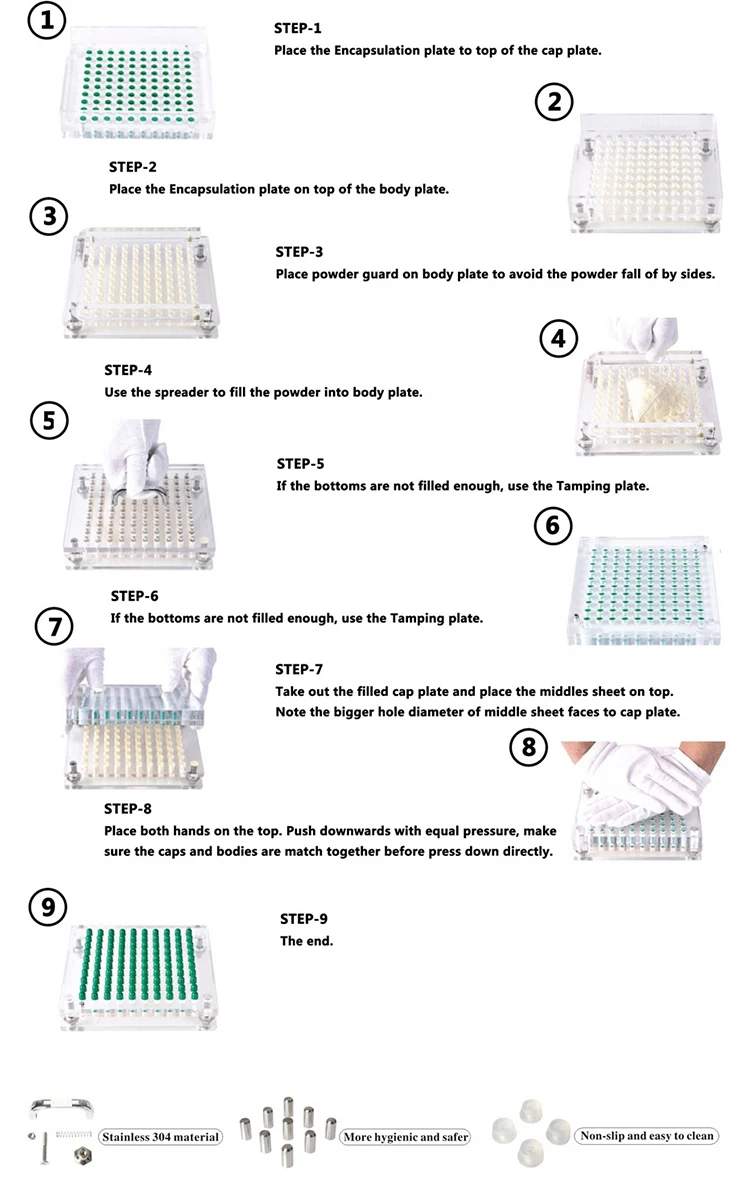 1

STEP-1
Place the Encapsulation plate to top of the cap plate.

2

STEP-2
Place the Encapsulation plate on top of the body plate.

3

STEP-3
Place powder guard on body plate to avoid the powder fall of by sides.

4

STEP-4
Use the spreader to fill the powder into body plate.

5

STEP-5
If the bottoms are not filled enough, use the Tamping plate.

6

STEP-6
If the bottoms are not filled enough, use the Tamping plate.

7

STEP-7
Take out the filled cap plate and place the middles sheet on top. Note the bigger hole diameter of middle sheet faces to cap plate.

8

STEP-8
Place both hands on the top. Push downwards with equal pressure, make sure the caps and bodies are match together before press down directly.

9

STEP-9
The end.

Stainless 304 material

More hygienic and safer

Non-slip and easy to clean