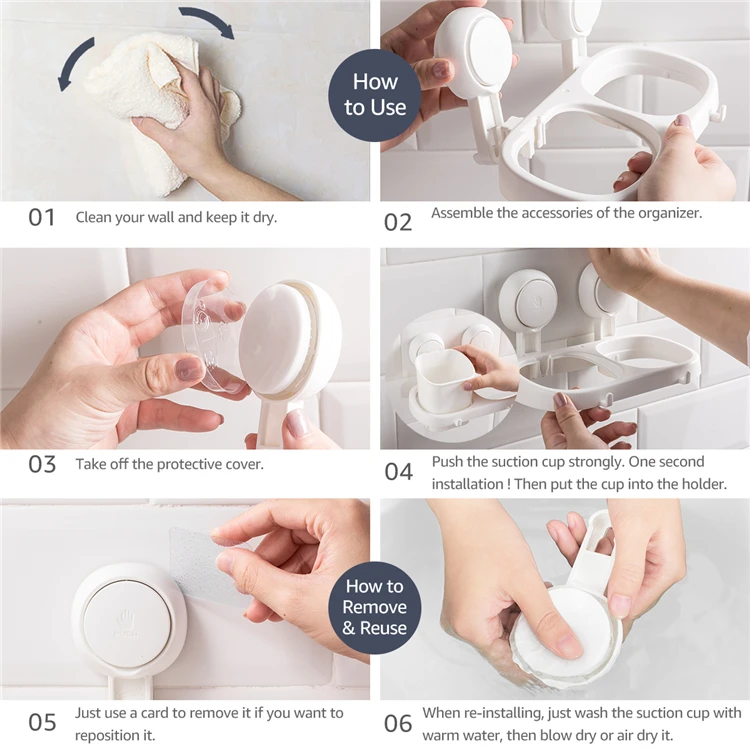 How to Use

01 Clean your wall and keep it dry.

02 Assemble the accessories of the organizer.

03 Take off the protective cover.

04 Push the suction cup strongly. One second installation ! Then put the cup into the holder.

How to Remove & Reuse

05 Just use a card to remove it if you want to reposition it.

06 When re-installing, just wash the suction cup with warm water, then blow dry or air dry it.