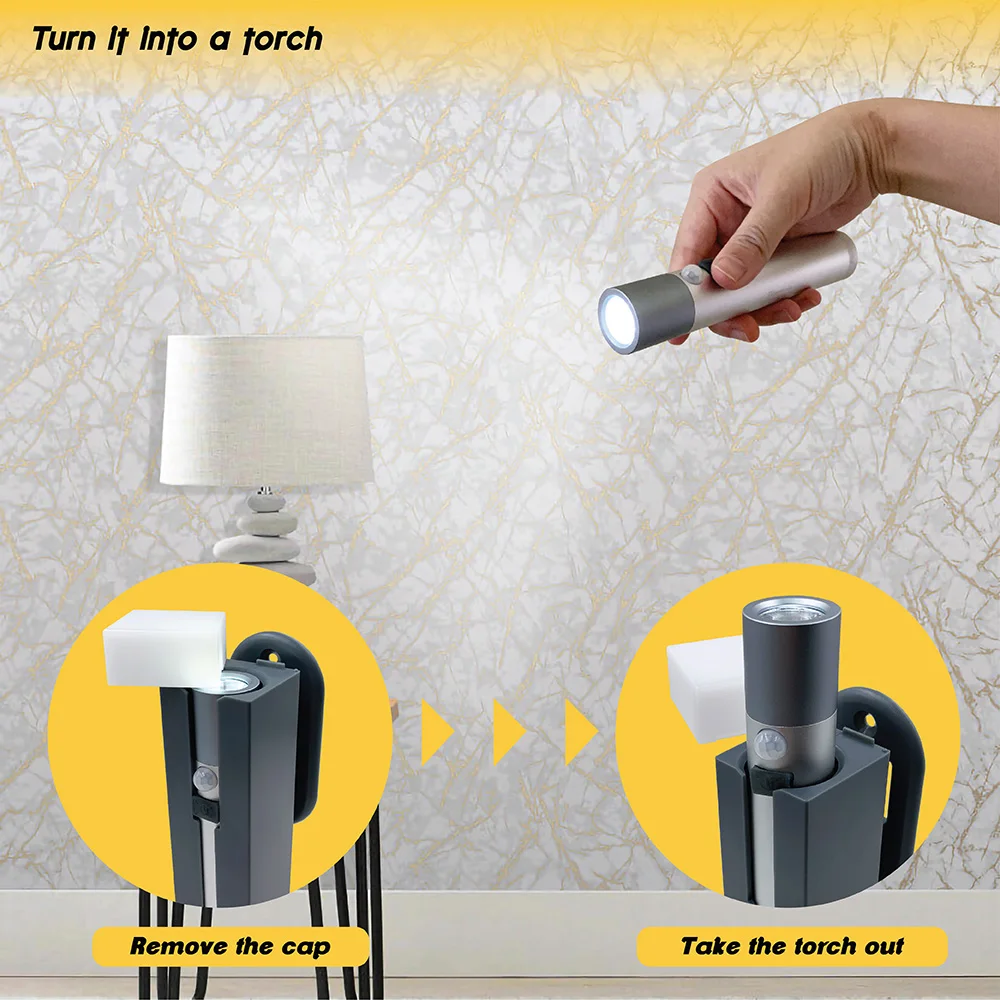 Turn it into a torch

Remove the cap

Take the torch out