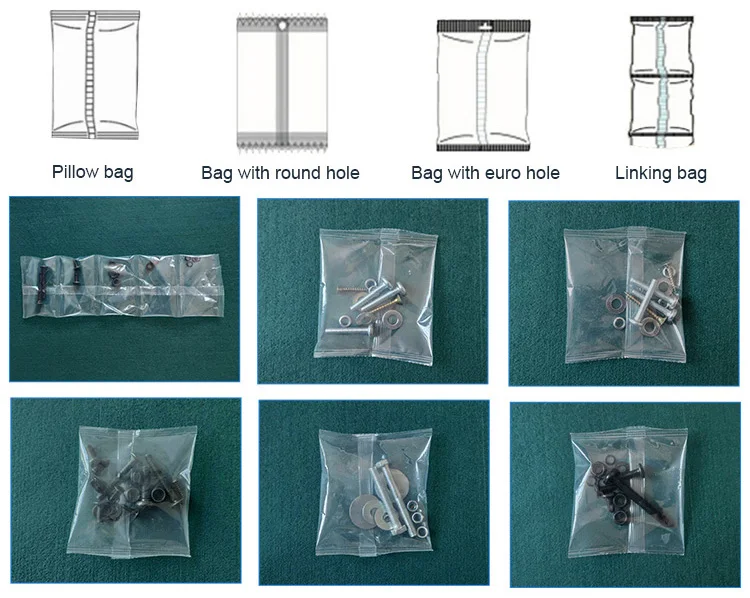 Pillow bag

Bag with round hole

Bag with euro hole

Linking bag