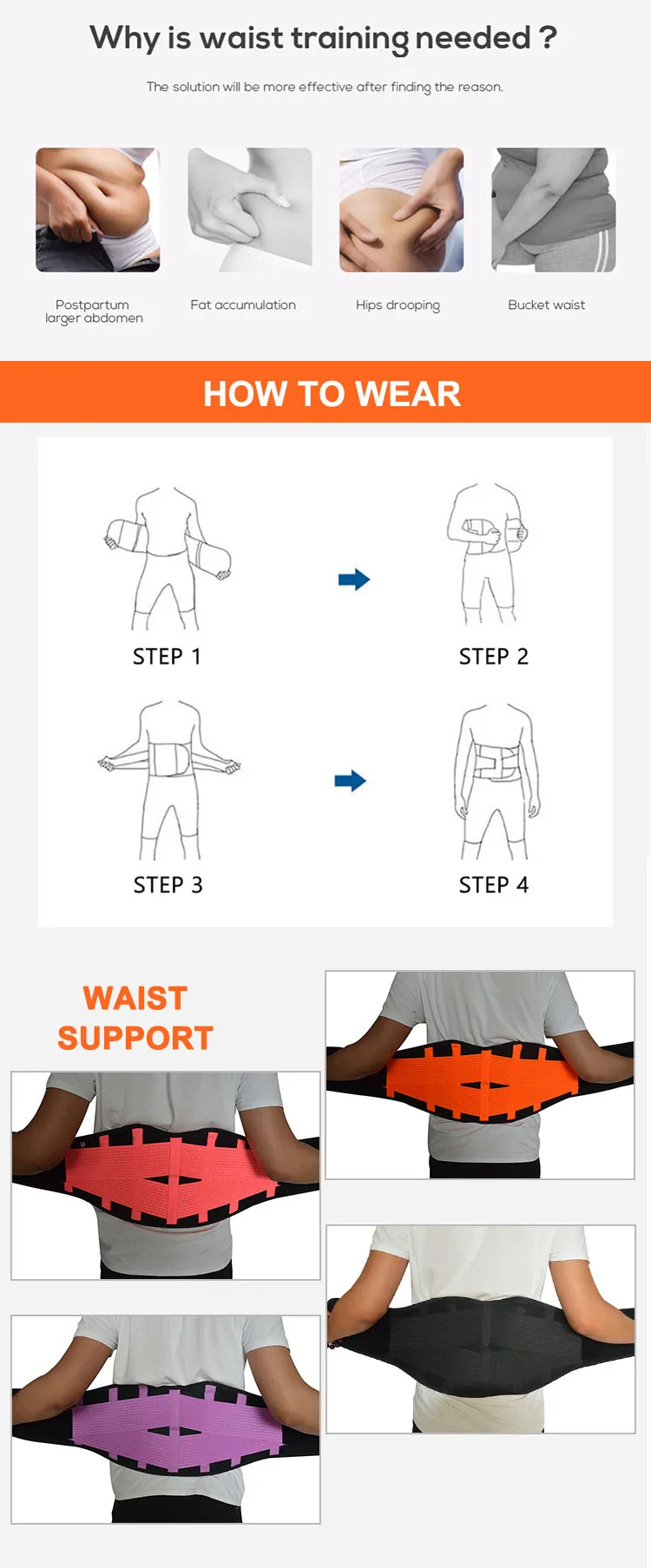 Why is waist training needed ?

The solution will be more effective after finding the reason.

Postpartum larger abdomen

Fat accumulation

Hips drooping

Bucket waist

HOW TO WEAR

STEP 1

STEP 2

STEP 3

STEP 4

WAIST SUPPORT