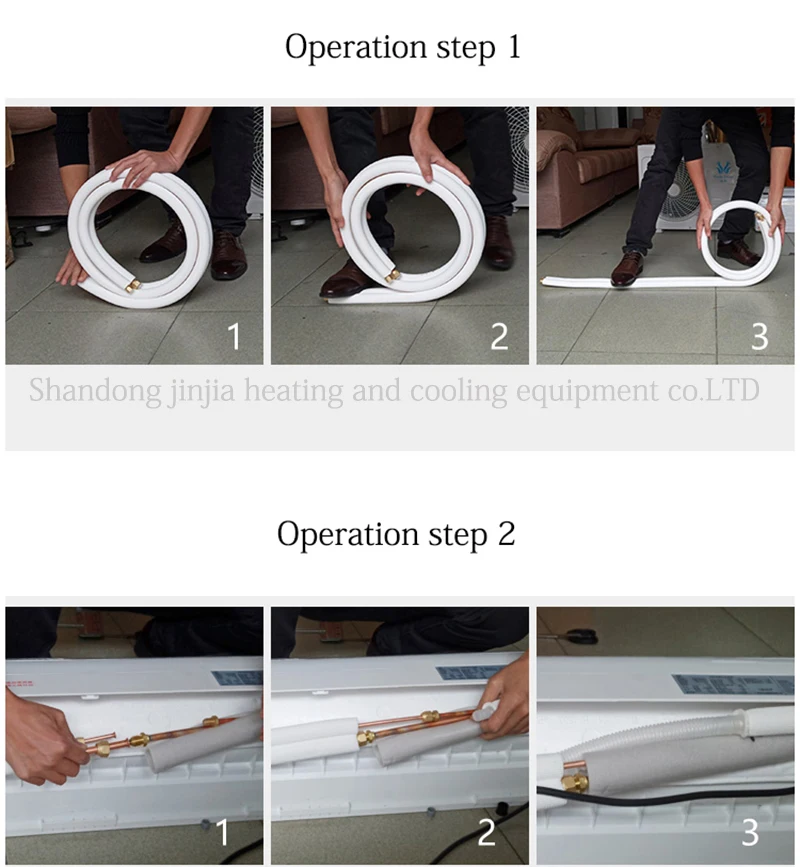 Operation step 1

1

2

3

Shandong jinjia heating and cooling equipment co.LTD

Operation step 2

1

2

3