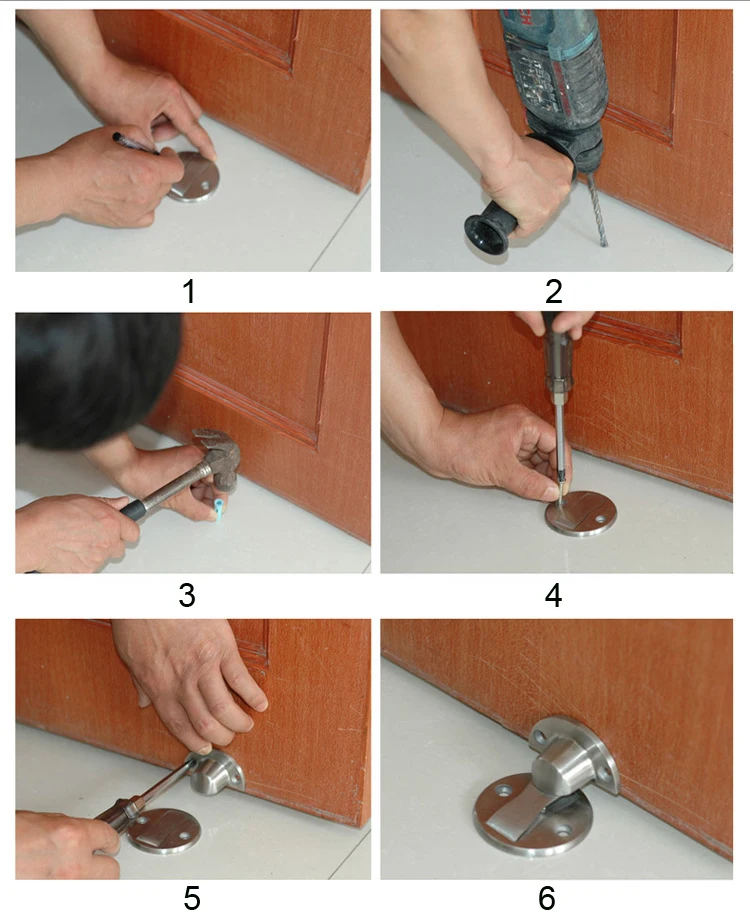 1

2

3

4

5

6