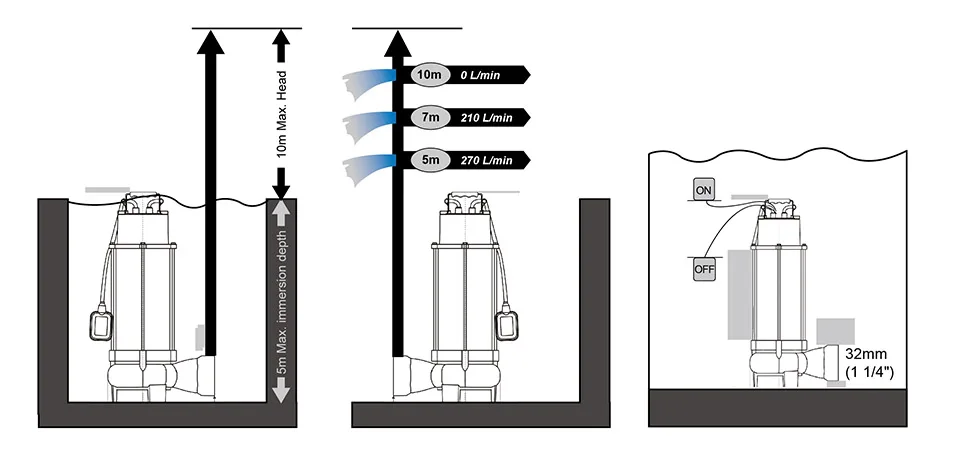 10m Max. Head

5m Max. immersion depth

10m 0 L/min

7m 210 L/min

5m 270 L/min

ON

OFF

32mm
(1 1/4")