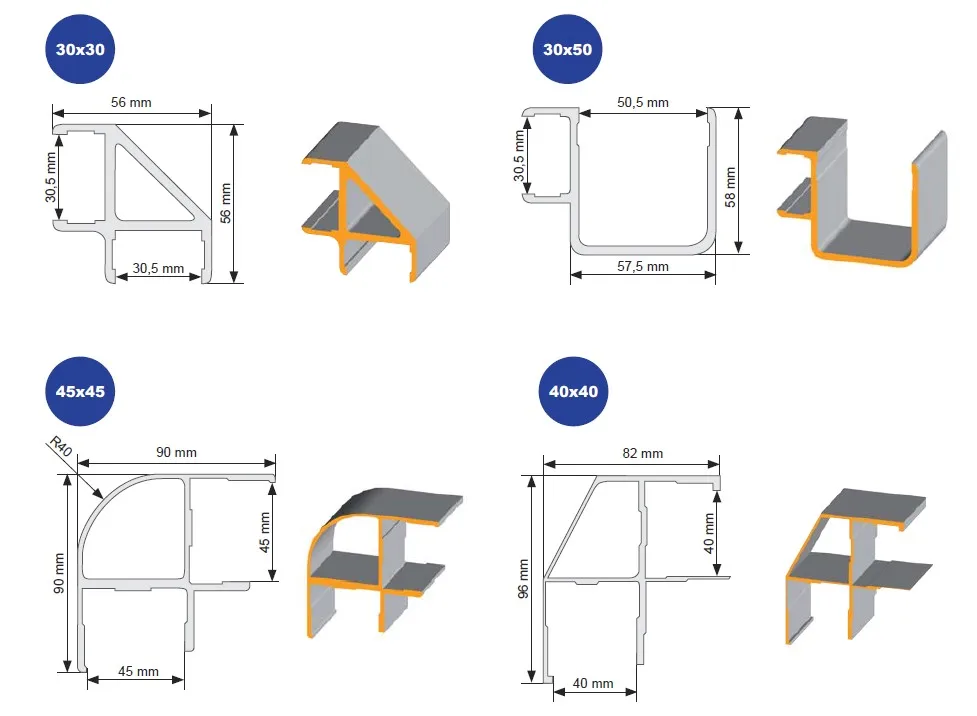 30x30

56 mm
30,5 mm
56 mm
30,5 mm

30x50

50,5 mm
30,5 mm
58 mm
57,5 mm

45x45

R40
90 mm
45 mm
90 mm
45 mm

40x40

82 mm
40 mm
96 mm
40 mm