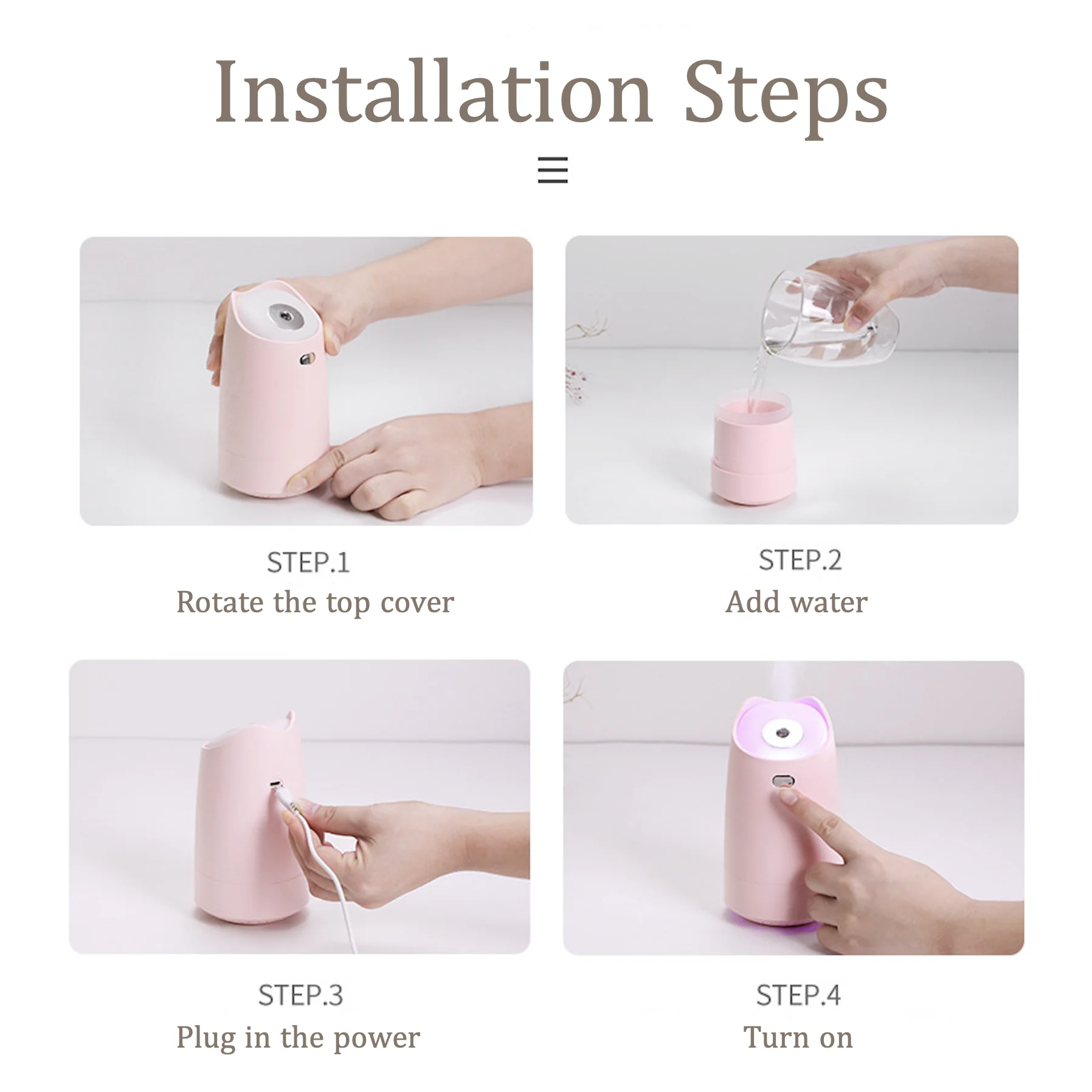 Installation Steps

STEP.1
Rotate the top cover

STEP.2
Add water

STEP.3
Plug in the power

STEP.4
Turn on