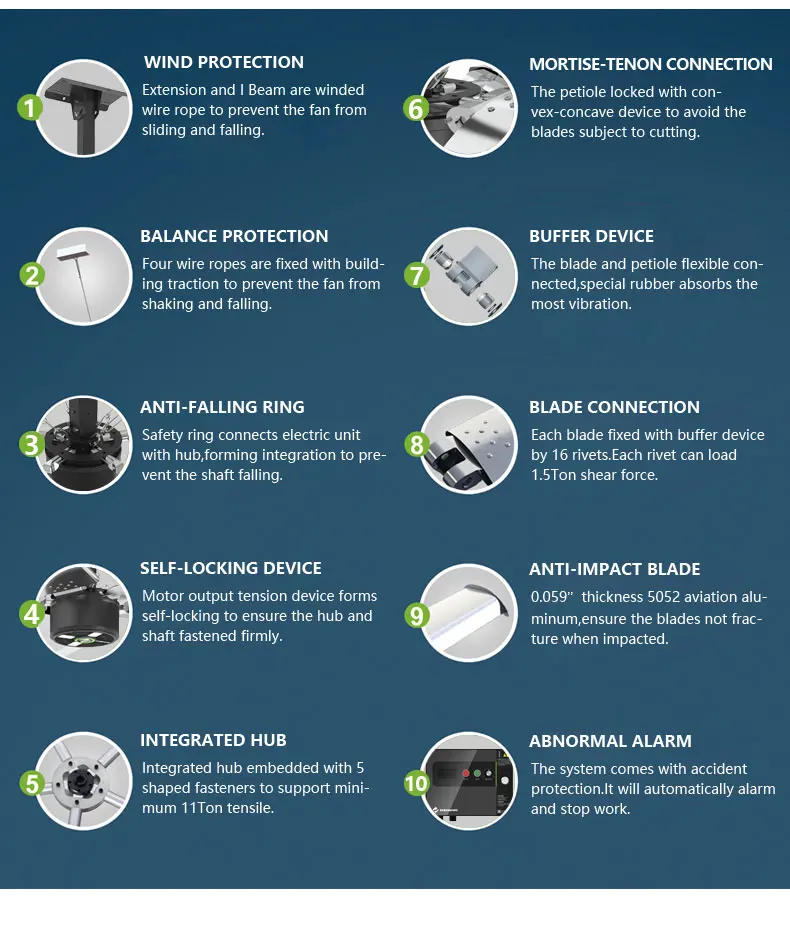 1
WIND PROTECTION
Extension and I Beam are winded wire rope to prevent the fan from sliding and falling.

2
BALANCE PROTECTION
Four wire ropes are fixed with building traction to prevent the fan from shaking and falling.

3
ANTI-FALLING RING
Safety ring connects electric unit with hub,forming integration to prevent the shaft falling.

4
SELF-LOCKING DEVICE
Motor output tension device forms self-locking to ensure the hub and shaft fastened firmly.

5
INTEGRATED HUB
Integrated hub embedded with 5 shaped fasteners to support minimum 11Ton tensile.

6
MORTISE-TENON CONNECTION
The petiole locked with convex-concave device to avoid the blades subject to cutting.

7
BUFFER DEVICE
The blade and petiole flexible connected,special rubber absorbs the most vibration.

8
BLADE CONNECTION
Each blade fixed with buffer device by 16 rivets.Each rivet can load 1.5Ton shear force.

9
ANTI-IMPACT BLADE
0.059" thickness 5052 aviation aluminum,ensure the blades not fracture when impacted.

10
ABNORMAL ALARM
The system comes with accident protection.It will automatically alarm and stop work.