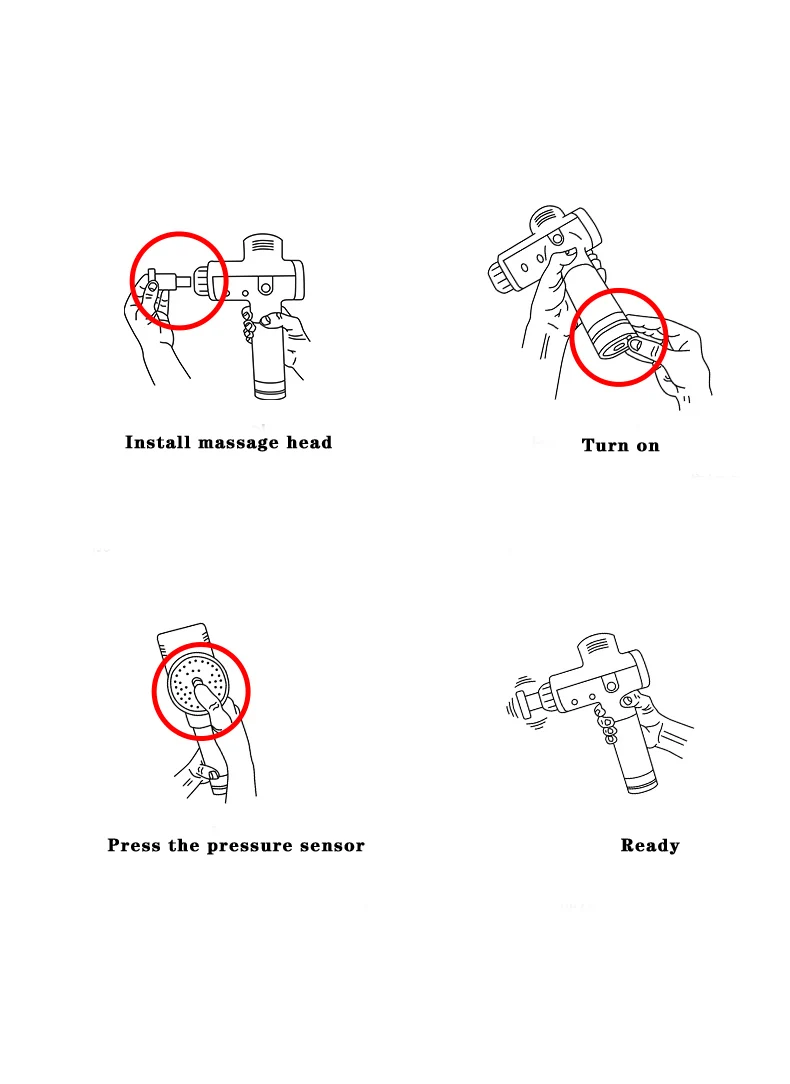 Install massage head

Turn on

Press the pressure sensor

Ready