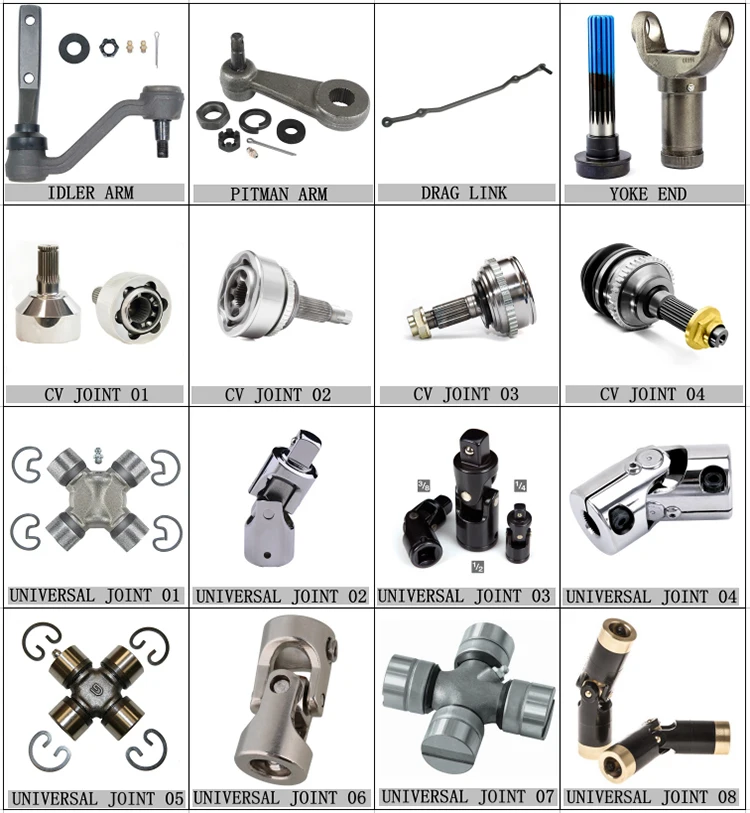 | IDLER ARM | PITMAN ARM | DRAG LINK | YOKE END |
|---|---|---|---|
| CV JOINT 01 | CV JOINT 02 | CV JOINT 03 | CV JOINT 04 |
| UNIVERSAL JOINT 01 | UNIVERSAL JOINT 02 | $\frac{3}{8}$ $\frac{1}{4}$ $\frac{1}{2}$ UNIVERSAL JOINT 03 | UNIVERSAL JOINT 04 |
| UNIVERSAL JOINT 05 | UNIVERSAL JOINT 06 | UNIVERSAL JOINT 07 | UNIVERSAL JOINT 08 |