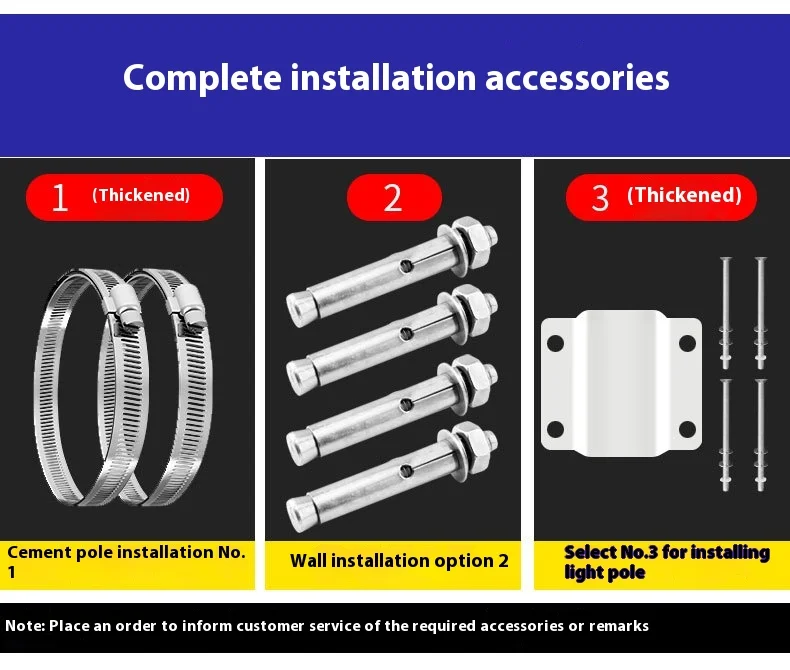 Complete installation accessories

1 (Thickened)

Cement pole installation No. 1

2

Wall installation option 2

3 (Thickened)

Select No.3 for installing light pole

Note: Place an order to inform customer service of the required accessories or remarks