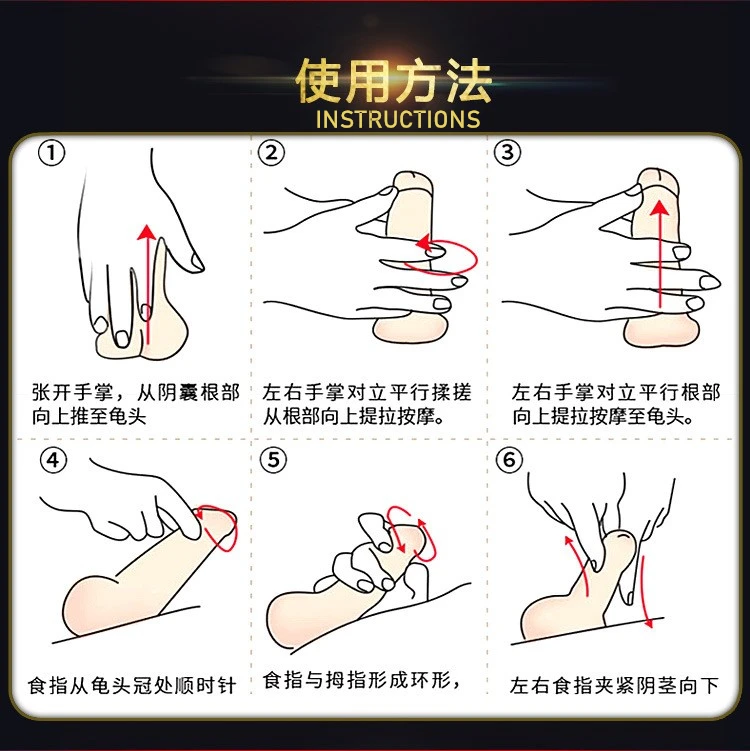 使用方法
INSTRUCTIONS

①
张开手掌，从阴囊根部向上推至龟头

②
左右手掌对立平行揉搓从根部向上提拉按摩。

③
左右手掌对立平行根部向上提拉按摩至龟头。

④
食指从龟头冠处顺时针

⑤
食指与拇指形成环形，

⑥
左右食指夹紧阴茎向下