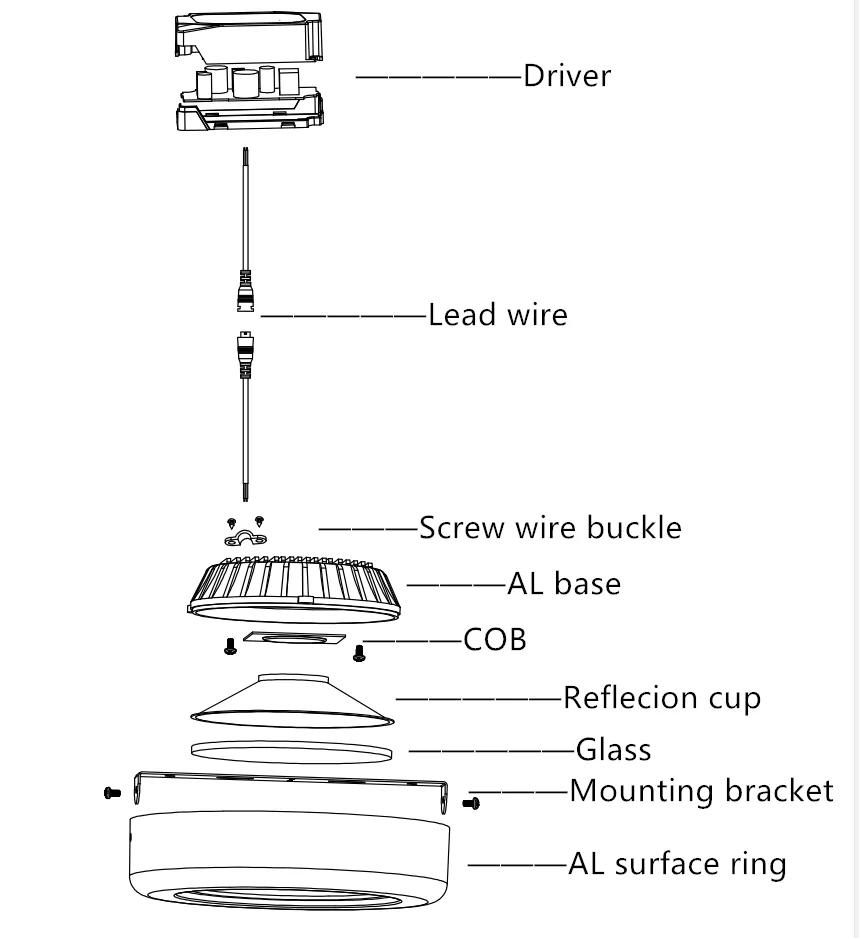 Driver

Lead wire

Screw wire buckle

AL base

COB

Reflecion cup

Glass

Mounting bracket

AL surface ring