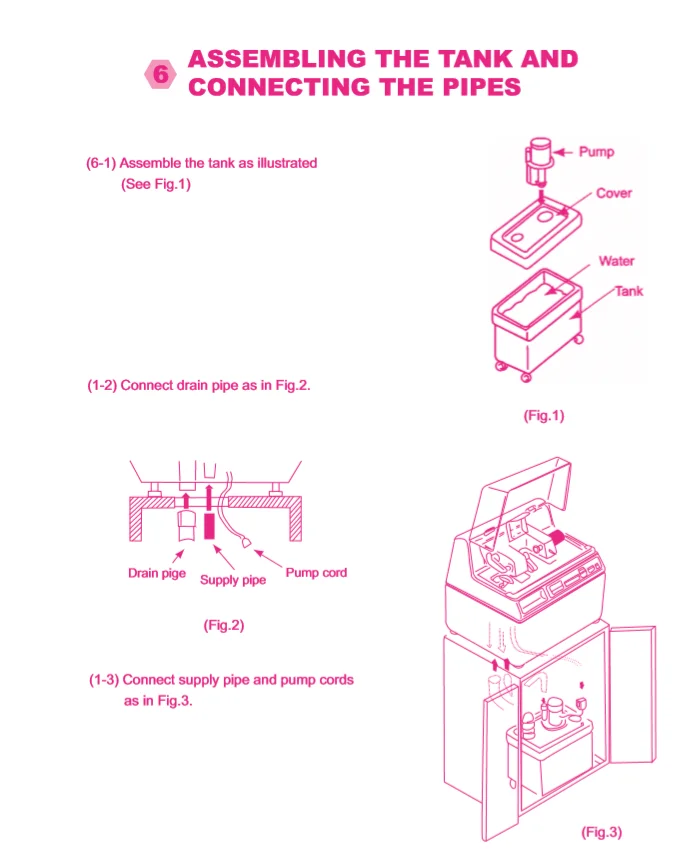 6 ASSEMBLING THE TANK AND CONNECTING THE PIPES

(6-1) Assemble the tank as illustrated (See Fig.1)

Pump
Cover
Water
Tank

(Fig.1)

(1-2) Connect drain pipe as in Fig.2.

Drain pige
Supply pipe
Pump cord

(Fig.2)

(1-3) Connect supply pipe and pump cords as in Fig.3.

(Fig.3)