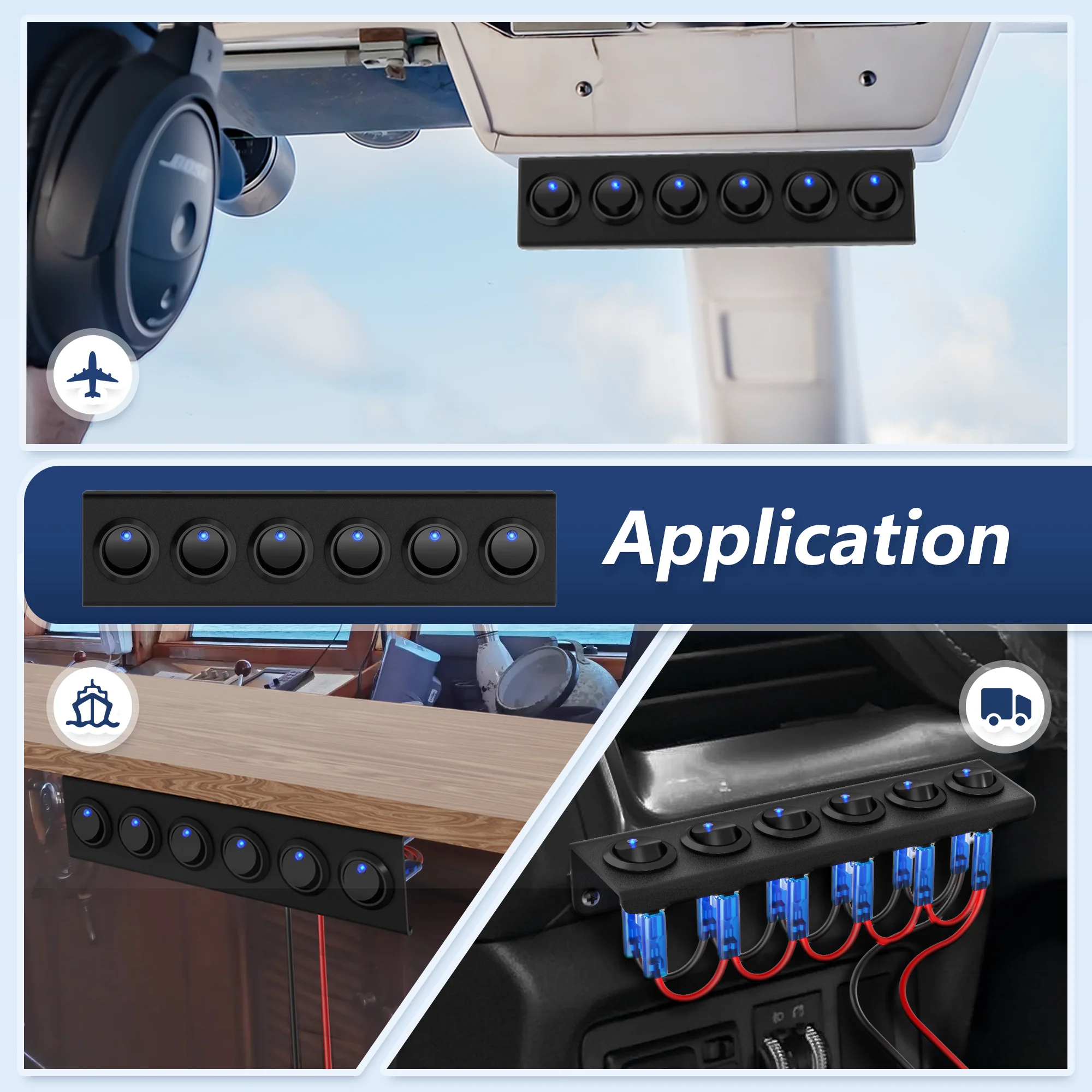 BOSE

Application