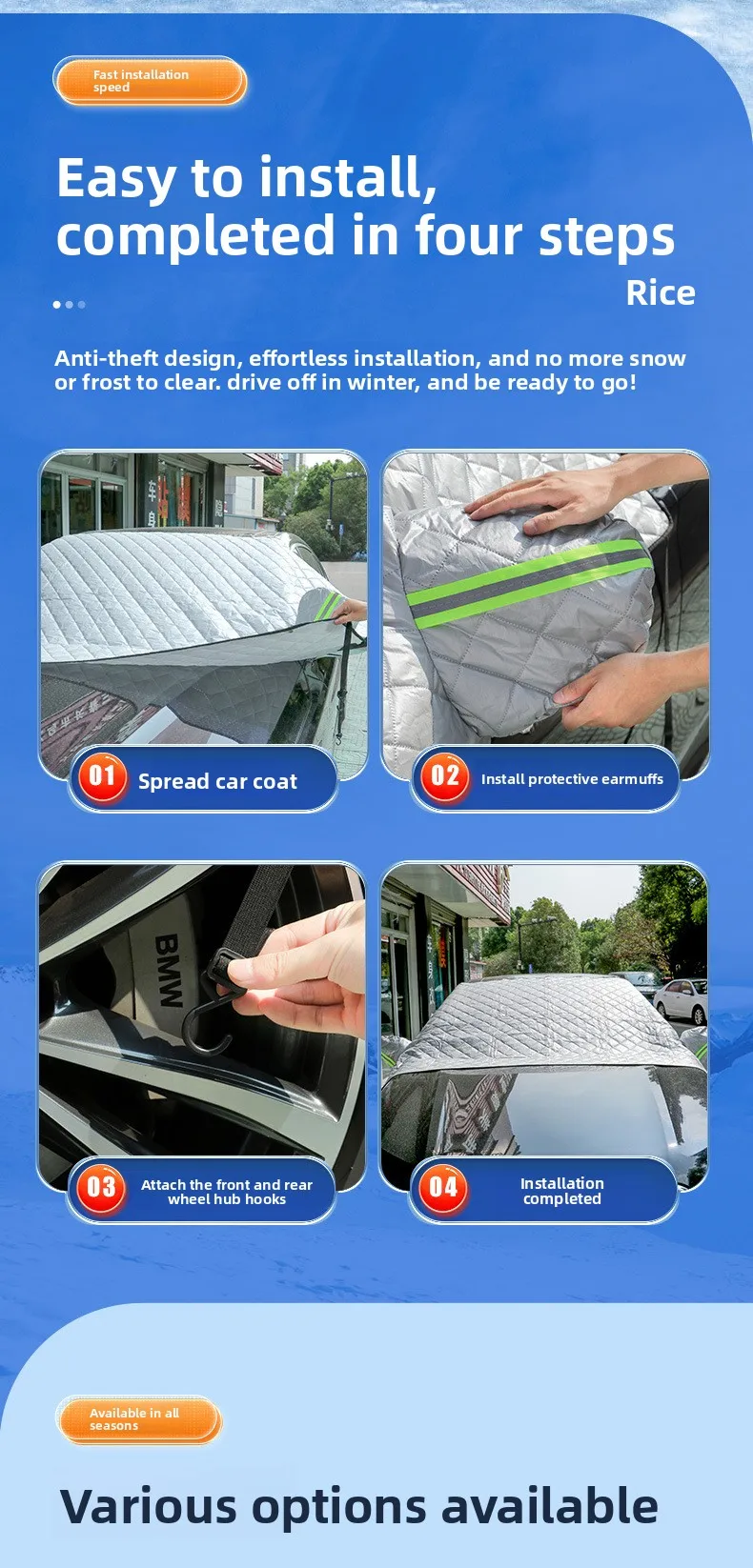 Fast installation speed

Easy to install, completed in four steps

Rice

Anti-theft design, effortless installation, and no more snow or frost to clear. drive off in winter, and be ready to go!

01 Spread car coat

02 Install protective earmuffs

BMW

03 Attach the front and rear wheel hub hooks

04 Installation completed

Available in all seasons

Various options available