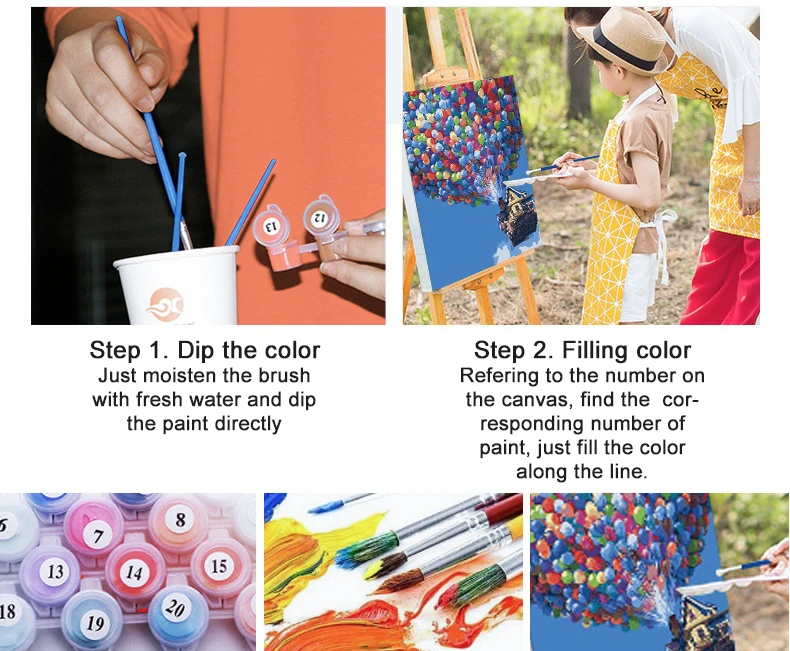 13 12

Step 1. Dip the color
Just moisten the brush with fresh water and dip the paint directly

Step 2. Filling color
Refering to the number on the canvas, find the corresponding number of paint, just fill the color along the line.

6 7 8 13 14 15 18 19 20