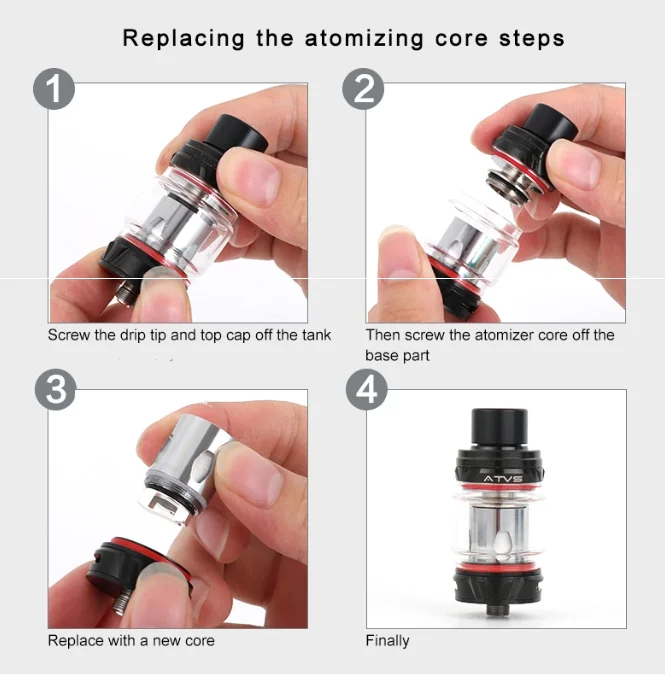 Replacing the atomizing core steps

1

Screw the drip tip and top cap off the tank

2

Then screw the atomizer core off the base part

3

Replace with a new core

4

ATVS

Finally