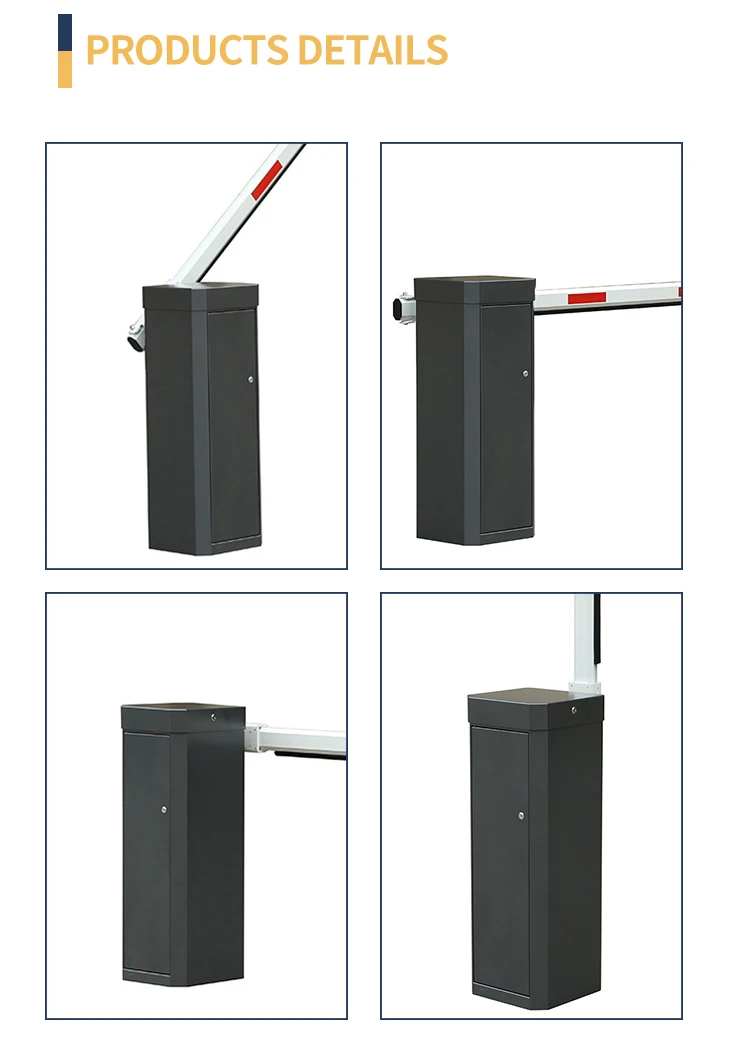 PRODUCTS DETAILS