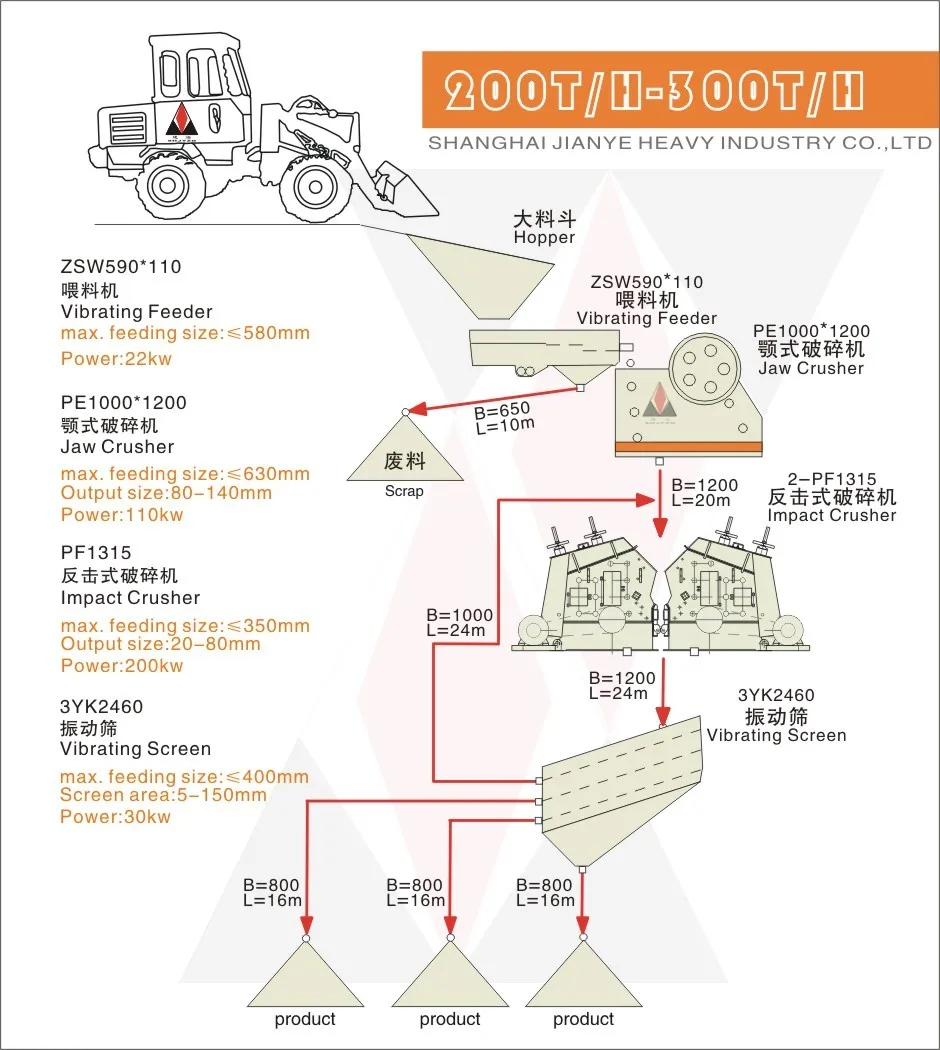 200T/H-300T/H
SHANGHAI JIANYE HEAVY INDUSTRY CO.,LTD

ZSW590*110
喂料机
Vibrating Feeder
max. feeding size:≤580mm
Power:22kw

PE1000*1200
颚式破碎机
Jaw Crusher
max. feeding size:≤630mm
Output size:80-140mm
Power:110kw

PF1315
反击式破碎机
Impact Crusher
max. feeding size:≤350mm
Output size:20-80mm
Power:200kw

3YK2460
振动筛
Vibrating Screen
max. feeding size:≤400mm
Screen area:5-150mm
Power:30kw

大料斗
Hopper

ZSW590*110
喂料机
Vibrating Feeder

PE1000*1200
颚式破碎机
Jaw Crusher

B=650
L=10m

废料
Scrap

B=1200
L=20m

2-PF1315
反击式破碎机
Impact Crusher

B=1000
L=24m

B=1200
L=24m

3YK2460
振动筛
Vibrating Screen

B=800
L=16m

B=800
L=16m

B=800
L=16m

product

product

product