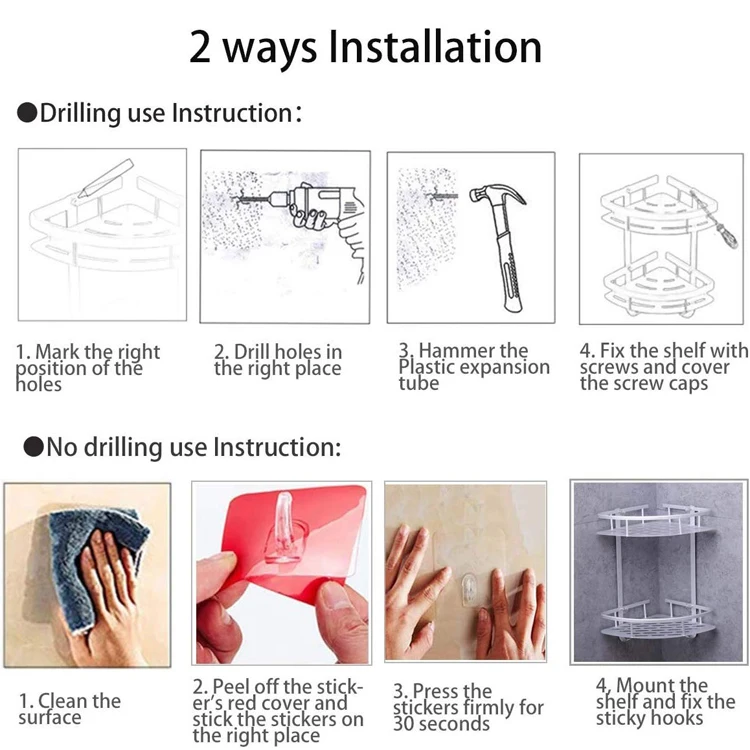 2 ways Installation

●Drilling use Instruction:

1. Mark the right position of the holes

2. Drill holes in the right place

3. Hammer the Plastic expansion tube

4. Fix the shelf with screws and cover the screw caps

●No drilling use Instruction:

1. Clean the surface

2. Peel off the sticker's red cover and stick the stickers on the right place

3. Press the stickers firmly for 30 seconds

4. Mount the shelf and fix the sticky hooks